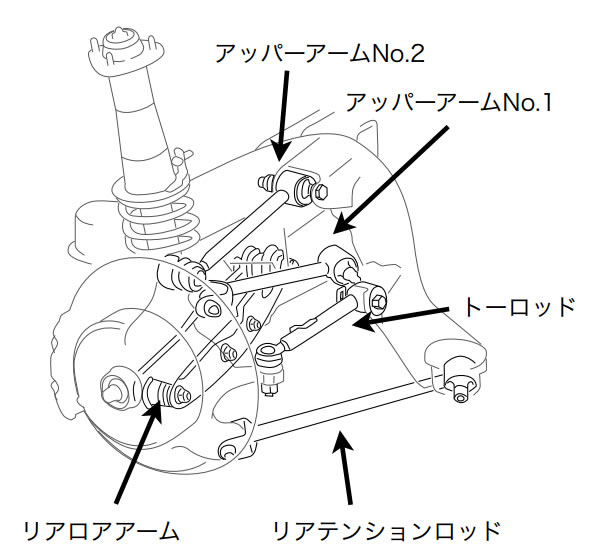 アッパーアームNo.2

アッパーアームNo.1

トーロッド

リアロアアーム

リアテンションロッド