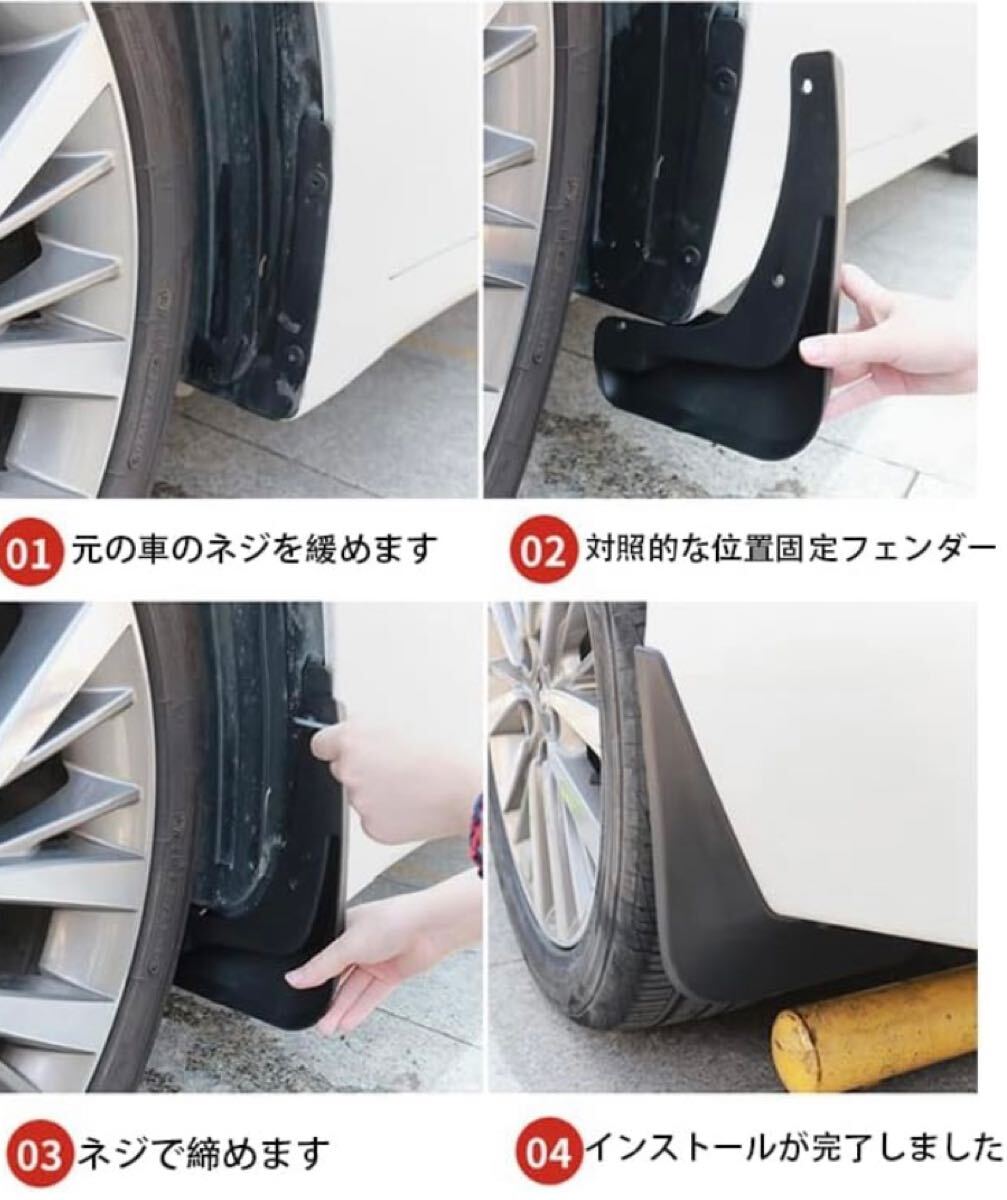 01 元の車のネジを緩めます

02 対照的な位置固定フェンダー

03 ネジで締めます

04 インストールが完了しました