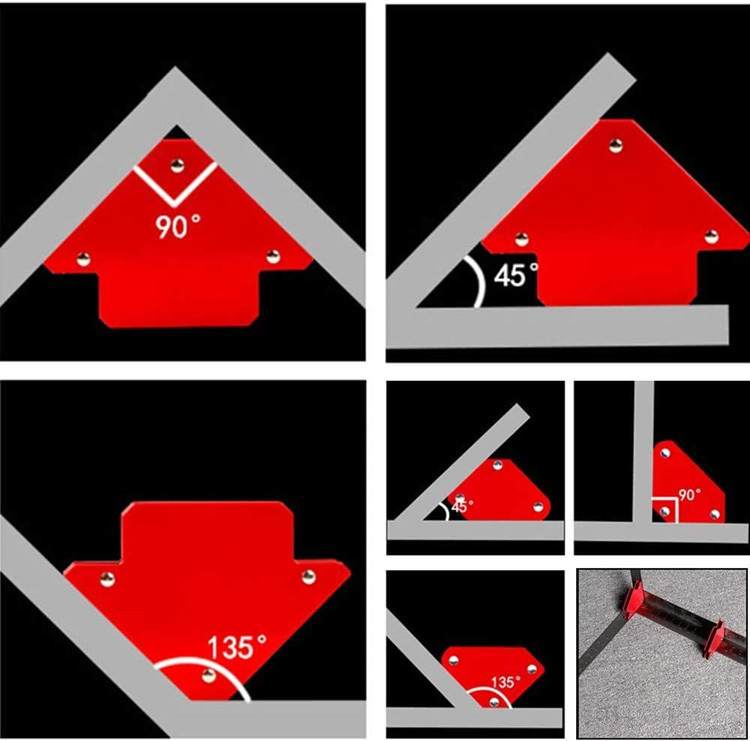 90°

45°

135°

45°

90°

135°