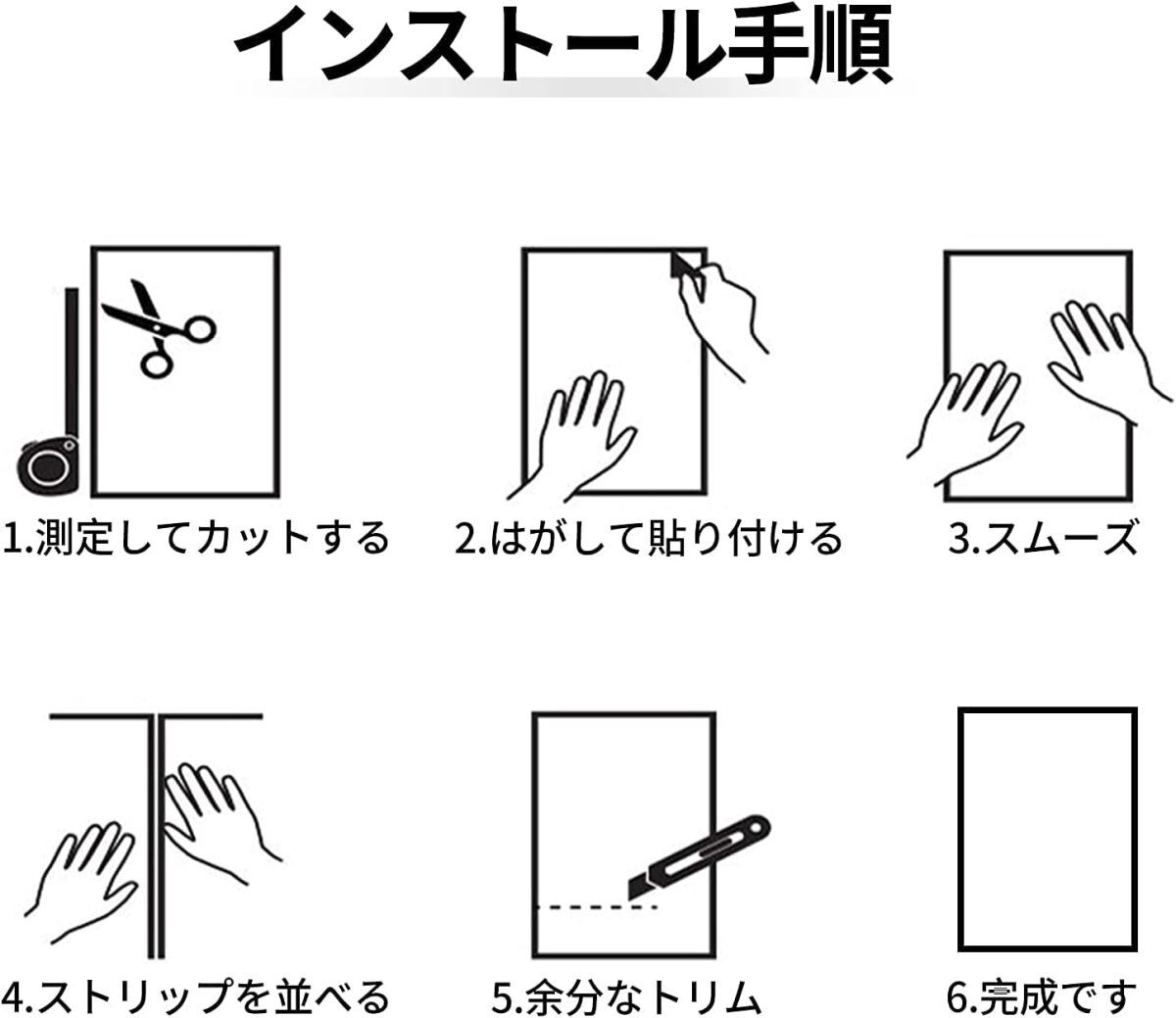 インストール手順

1.測定してカットする

2.はがして貼り付ける

3.スムーズ

4.ストリップを並べる

5.余分なトリム

6.完成です