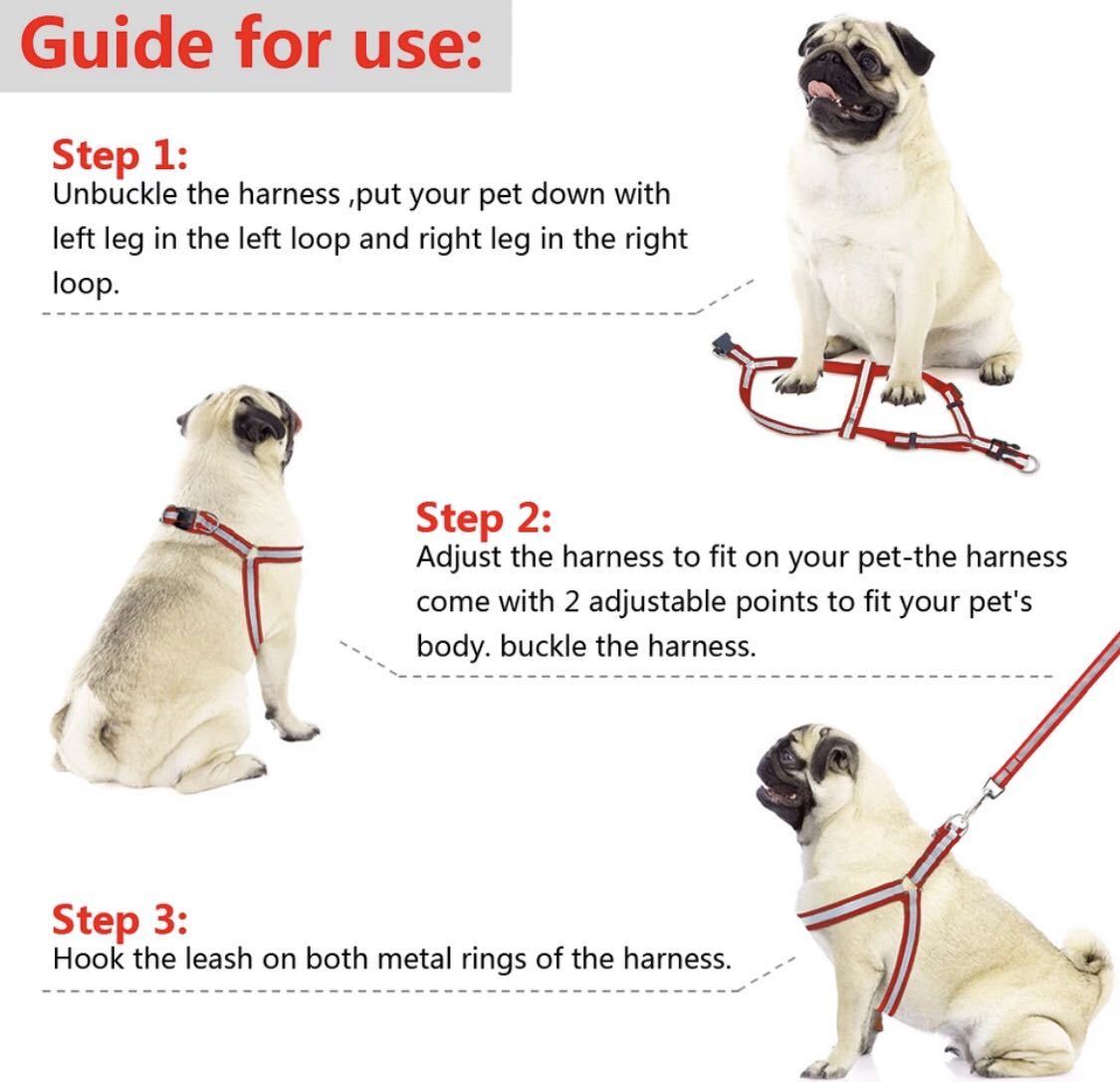 Guide for use:

Step 1:
Unbuckle the harness ,put your pet down with left leg in the left loop and right leg in the right loop.

Step 2:
Adjust the harness to fit on your pet-the harness come with 2 adjustable points to fit your pet's body. buckle the harness.

Step 3:
Hook the leash on both metal rings of the harness.