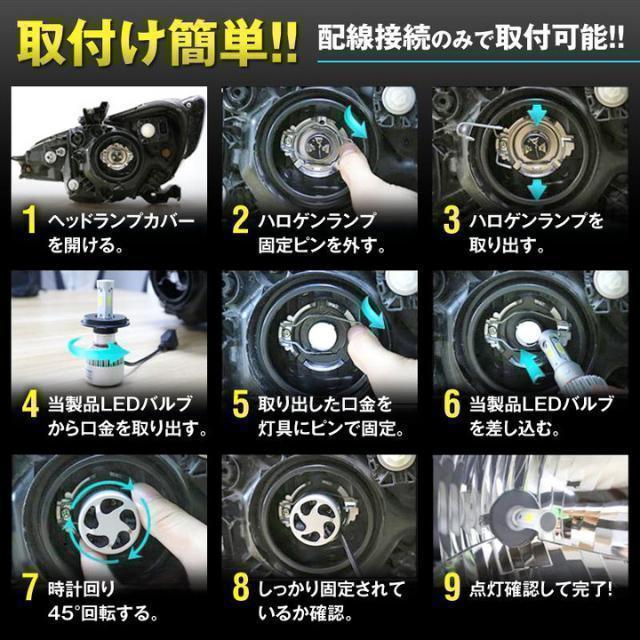 取付け簡単!! 配線接続のみで取付可能!!

1 ヘッドランプカバーを開ける。

2 ハロゲンランプ固定ピンを外す。

3 ハロゲンランプを取り出す。

4 当製品LEDバルブから口金を取り出す。

5 取り出した口金を灯具にピンで固定。

6 当製品LEDバルブを差し込む。

7 時計回り45°回転する。

8 しっかり固定されているか確認。

9 点灯確認して完了!