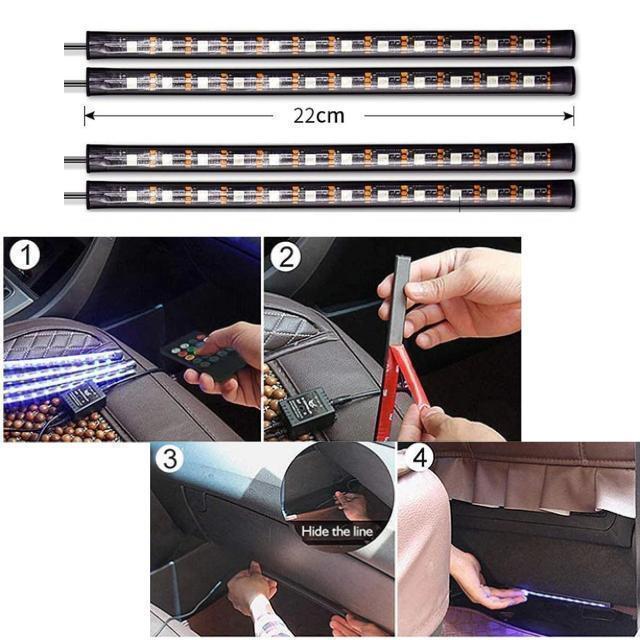 22cm

1

2

3

Hide the line

4