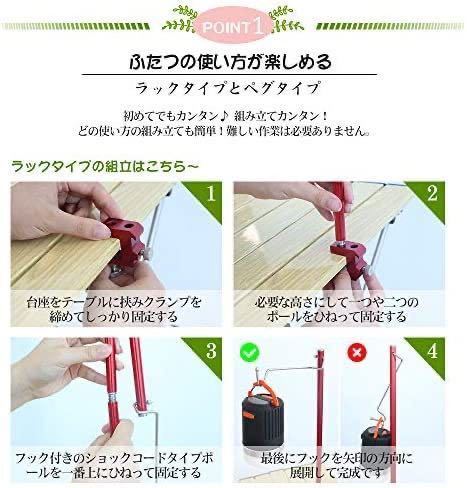 POINT 1

ふたつの使い方が楽しめる

ラックタイプとペグタイプ

初めてでもカンタン♪ 組み立てカンタン！
どの使い方の組み立ても簡単！難しい作業は必要ありません。

ラックタイプの組立はこちら～

1

台座をテーブルに挟みクランプを締めてしっかり固定する

2

必要な高さにして一つや二つのポールをひねって固定する

3

フック付きのショックコードタイプポールを一番上にひねって固定する

4

最後にフックを矢印の方向に展開して完成です