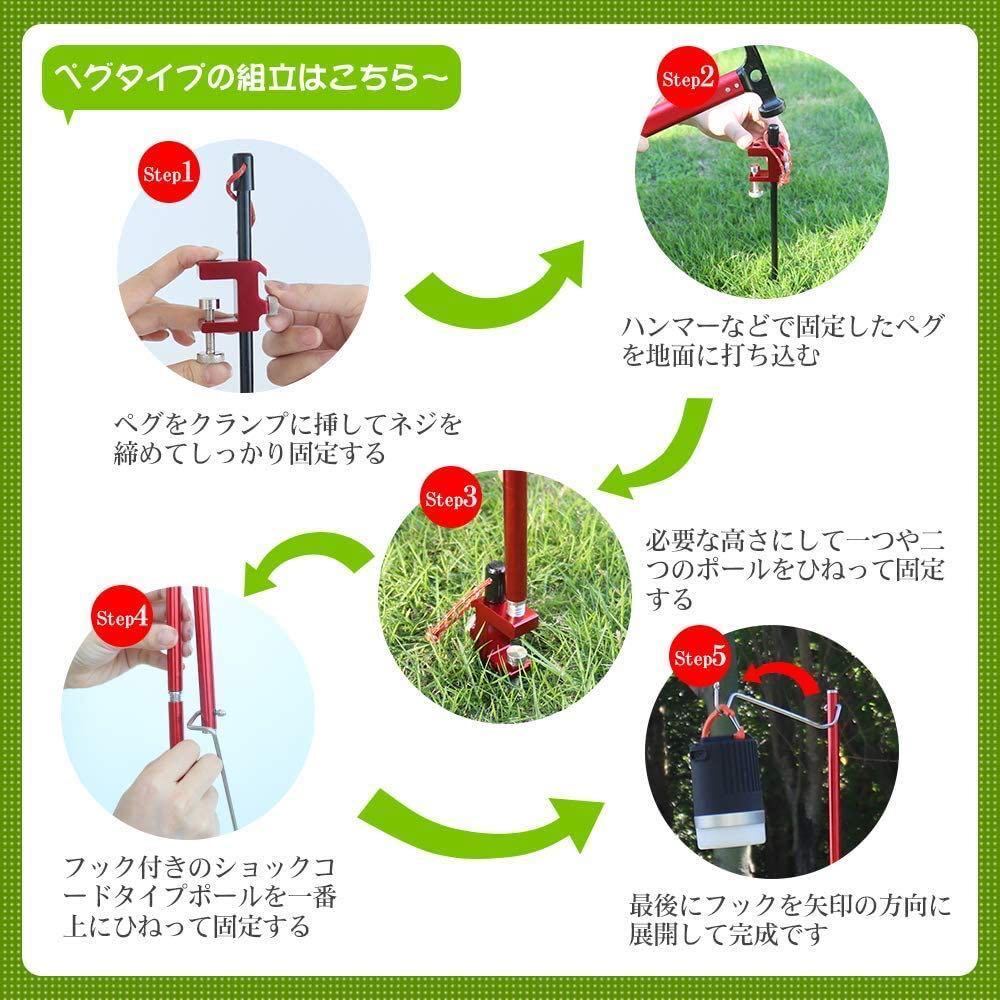 ペグタイプの組立はこちら~

Step1

ペグをクランプに挿してネジを締めてしっかり固定する

Step2

ハンマーなどで固定したペグを地面に打ち込む

Step3

必要な高さにして一つや二つのポールをひねって固定する

Step4

フック付きのショックコードタイプポールを一番上にひねって固定する

Step5

最後にフックを矢印の方向に展開して完成です