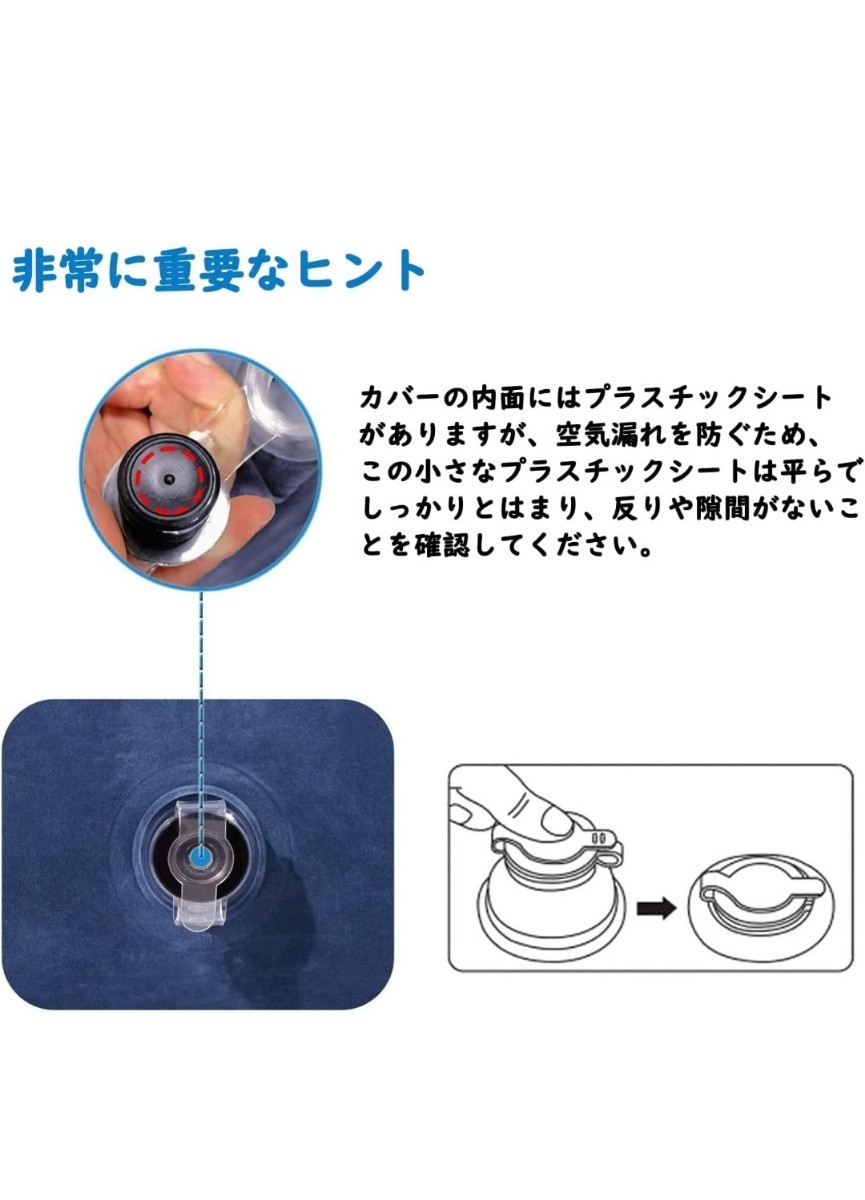 非常に重要なヒント

カバーの内面にはプラスチックシートがありますが、空気漏れを防ぐため、この小さなプラスチックシートは平らでしっかりとはまり、反りや隙間がないことを確認してください。