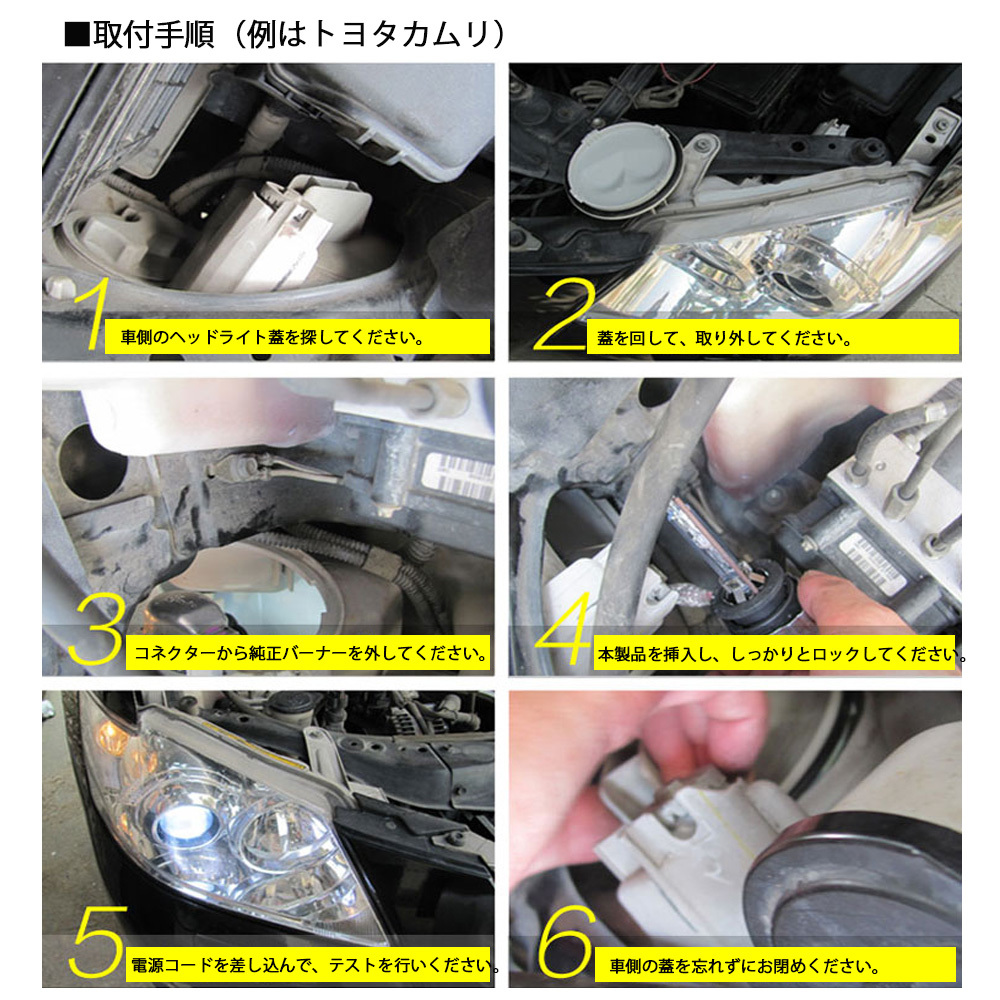 ■取付手順（例はトヨタカムリ）

1 車側のヘッドライト蓋を探してください。

2 蓋を回して、取り外してください。

3 コネクターから純正バーナーを外してください。

4 本製品を挿入し、しっかりとロックしてください。

5 電源コードを差し込んで、テストを行いください。

6 車側の蓋を忘れずにお閉めください。