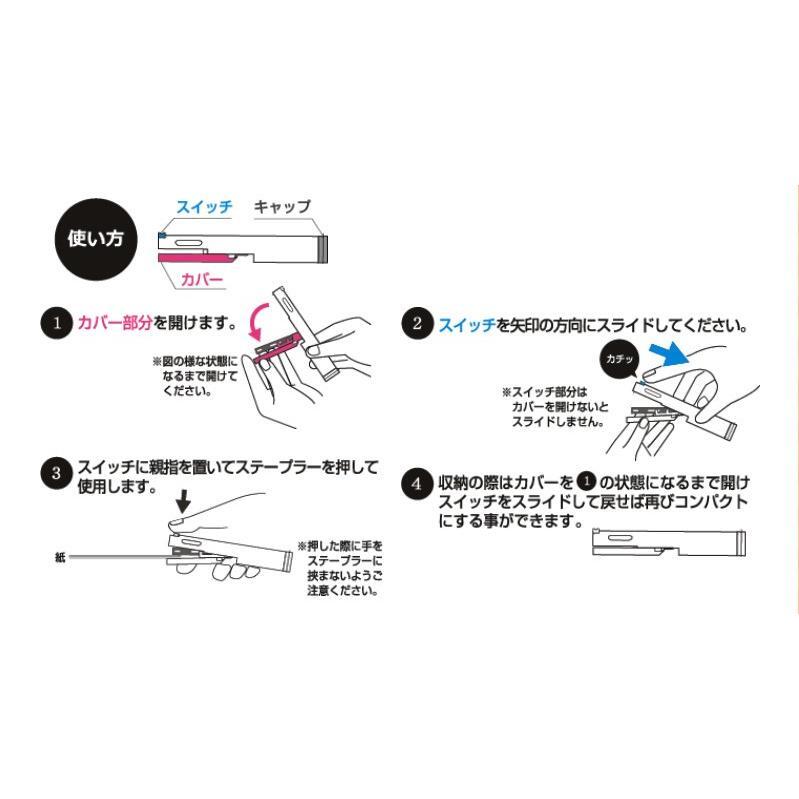 使い方

スイッチ
キャップ
カバー

1 カバー部分を開けます。

※図の様な状態になるまで開けてください。

2 スイッチを矢印の方向にスライドしてください。

カチッ

※スイッチ部分はカバーを開けないとスライドしません。

3 スイッチに親指を置いてステープラーを押して使用します。

紙

※押した際に手をステープラーに挟まないようご注意ください。

4 収納の際はカバーを 1 の状態になるまで開けスイッチをスライドして戻せば再びコンパクトにする事ができます。