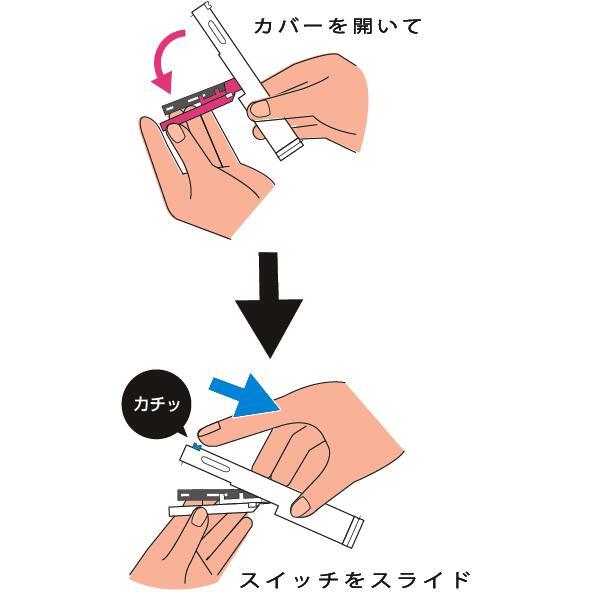 カバーを開いて

カチッ

スイッチをスライド