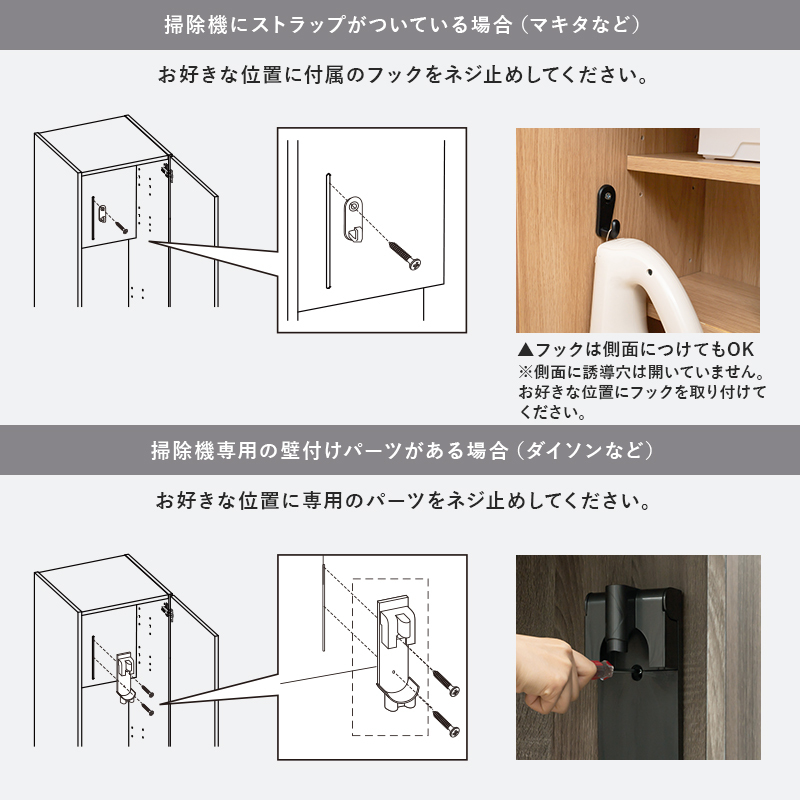 掃除機にストラップがついている場合（マキタなど）

お好きな位置に付属のフックをネジ止めしてください。

▲フックは側面につけてもOK
※側面に誘導穴は開いていません。お好きな位置にフックを取り付けてください。

掃除機専用の壁付けパーツがある場合（ダイソンなど）

お好きな位置に専用のパーツをネジ止めしてください。