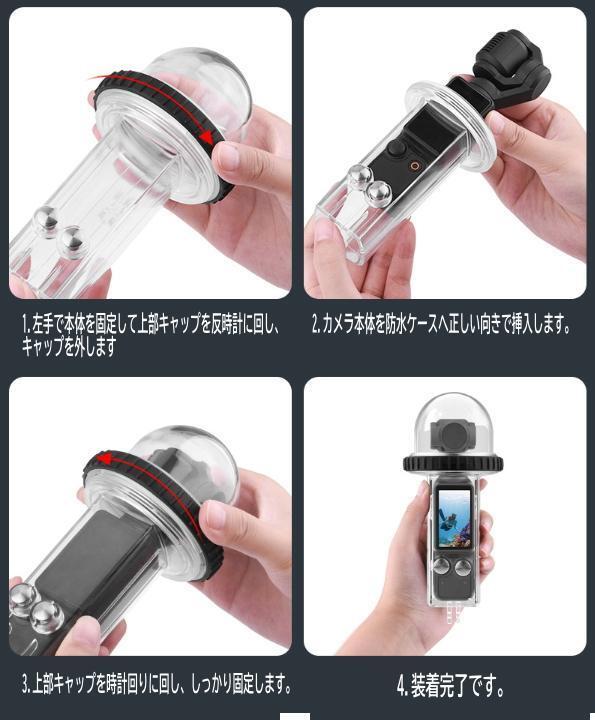 1.左手で本体を固定して上部キャップを反時計に回し、キャップを外します

2.カメラ本体を防水ケースへ正しい向きで挿入します。

3.上部キャップを時計回りに回し、しっかり固定します。

4.装着完了です。