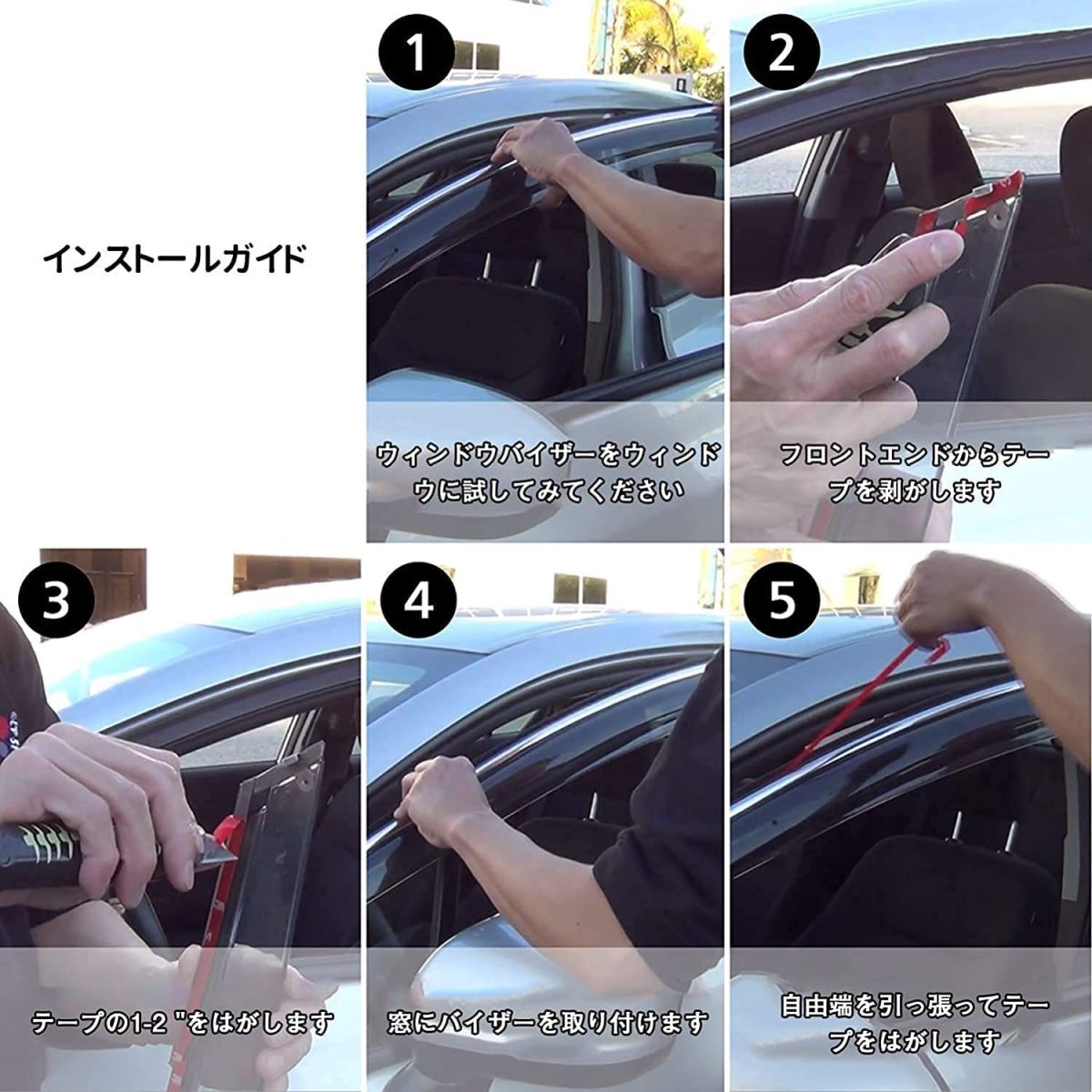 インストールガイド

1

ウィンドウバイザーをウィンドウに試してみてください

2

フロントエンドからテープを剥がします

3

テープの1-2 "をはがします

4

窓にバイザーを取り付けます

5

自由端を引っ張ってテープをはがします