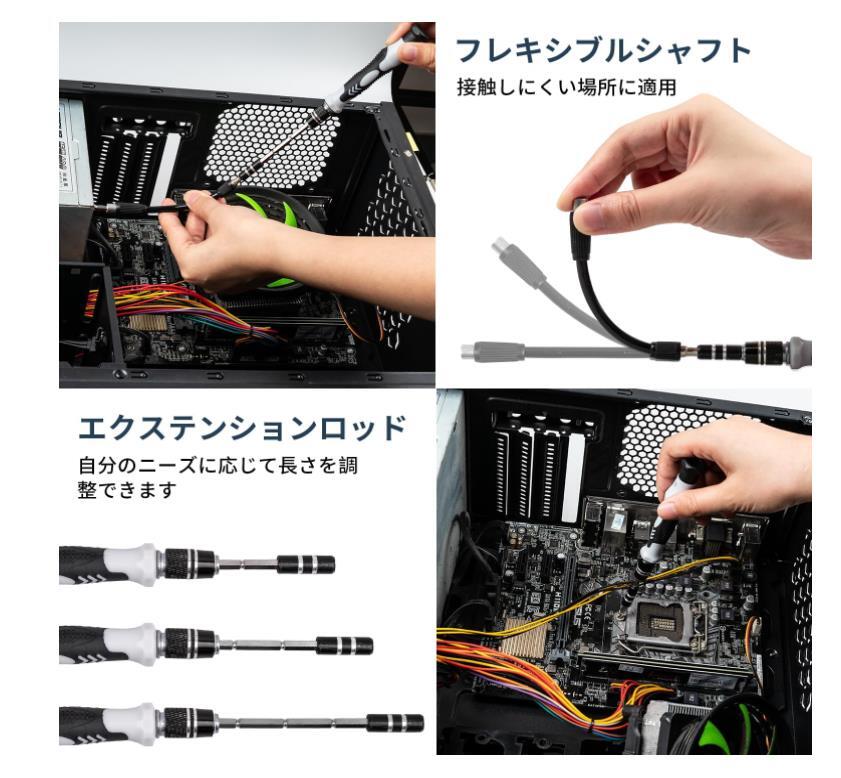 フレキシブルシャフト

接触しにくい場所に適用

エクステンションロッド

自分のニーズに応じて長さを調整できます