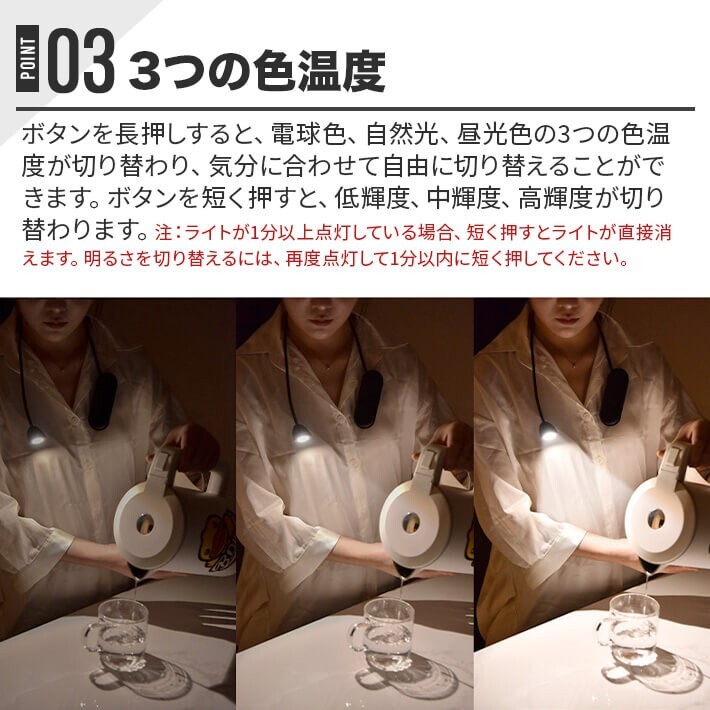 POINT 03 3つの色温度

ボタンを長押しすると、電球色、自然光、昼光色の3つの色温度が切り替わり、気分に合わせて自由に切り替えることができます。ボタンを短く押すと、低輝度、中輝度、高輝度が切り替わります。注：ライトが1分以上点灯している場合、短く押すとライトが直接消えます。明るさを切り替えるには、再度点灯して1分以内に短く押してください。