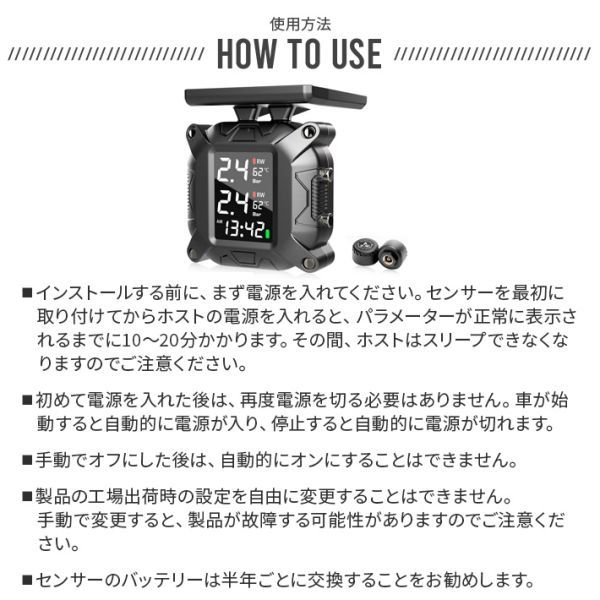 使用方法

HOW TO USE

2.4 RW 62°C Bar
2.4 RW 62°C Bar
AM 13:42

■インストールする前に、まず電源を入れてください。センサーを最初に取り付けてからホストの電源を入れると、パラメーターが正常に表示されるまでに10～20分かかります。その間、ホストはスリープできなくなりますのでご注意ください。

■初めて電源を入れた後は、再度電源を切る必要はありません。車が始動すると自動的に電源が入り、停止すると自動的に電源が切れます。

■手動でオフにした後は、自動的にオンにすることはできません。

■製品の工場出荷時の設定を自由に変更することはできません。
手動で変更すると、製品が故障する可能性がありますのでご注意ください。

■センサーのバッテリーは半年ごとに交換することをお勧めします。