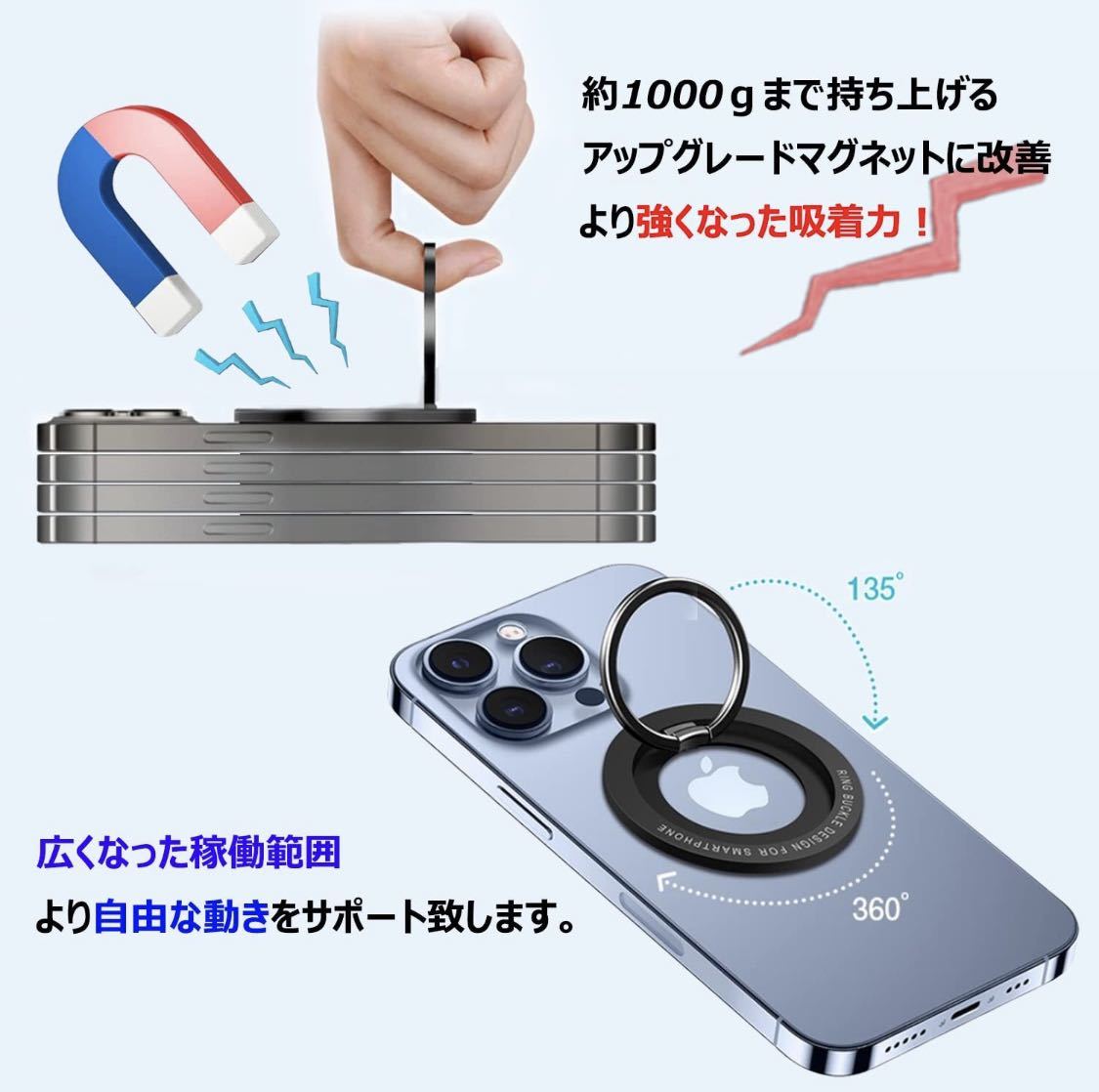 約1000ｇまで持ち上げる
アップグレードマグネットに改善
より強くなった吸着力！

135°

RING BUCKLE DESIGN FOR SMARTPHONE

360°

広くなった稼働範囲
より自由な動きをサポート致します。