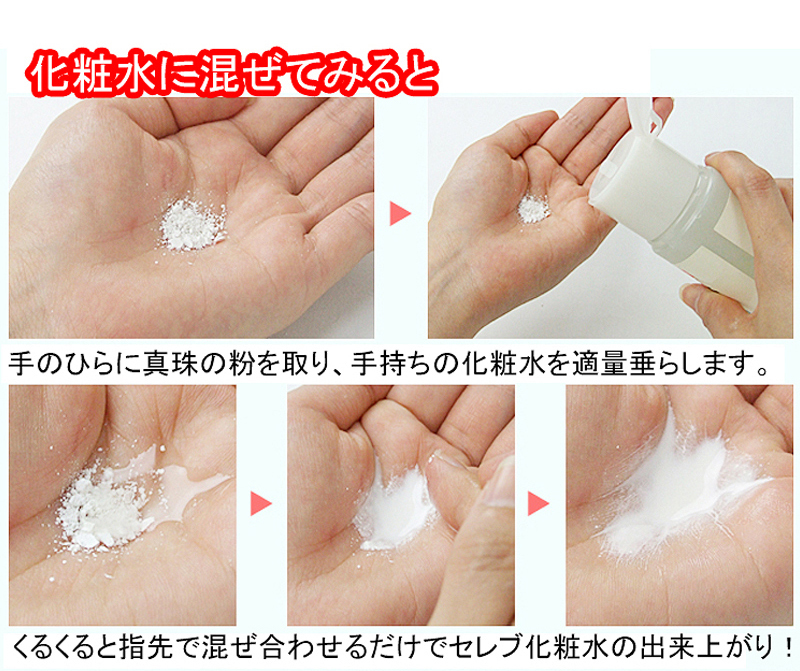 化粧水に混ぜてみると

手のひらに真珠の粉を取り、手持ちの化粧水を適量垂らします。

くるくると指先で混ぜ合わせるだけでセレブ化粧水の出来上がり！