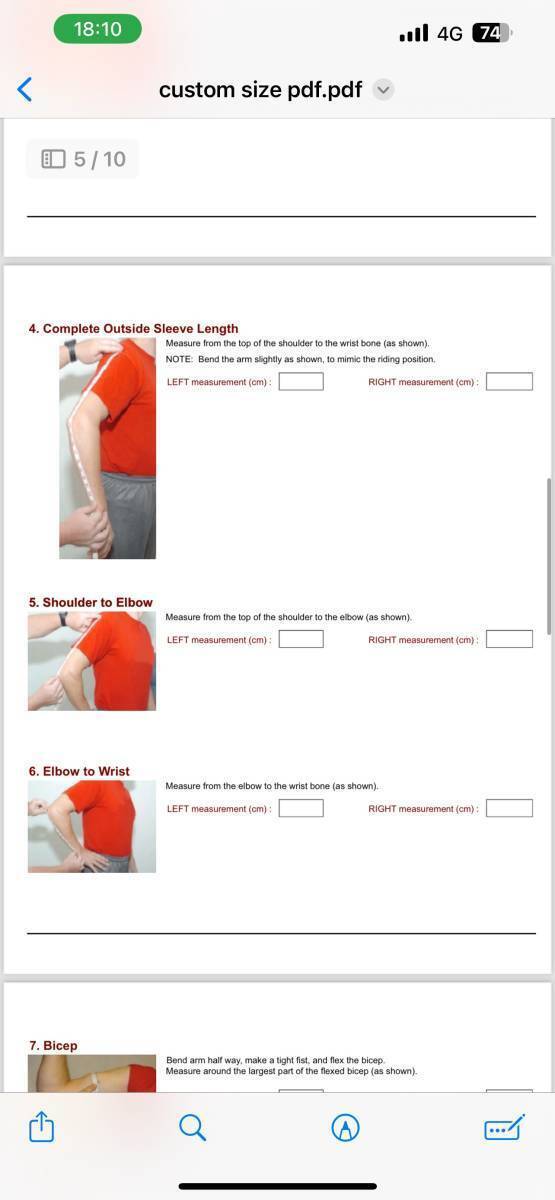 18:10

4G 74

custom size pdf.pdf

5 / 10

4. Complete Outside Sleeve Length

Measure from the top of the shoulder to the wrist bone (as shown).

NOTE: Bend the arm slightly as shown, to mimic the riding position.

LEFT measurement (cm) :

RIGHT measurement (cm) :

5. Shoulder to Elbow

Measure from the top of the shoulder to the elbow (as shown).

LEFT measurement (cm) :

RIGHT measurement (cm) :

6. Elbow to Wrist

Measure from the elbow to the wrist bone (as shown).

LEFT measurement (cm) :

RIGHT measurement (cm) :

7. Bicep

Bend arm half way, make a tight fist, and flex the bicep.
Measure around the largest part of the flexed bicep (as shown).