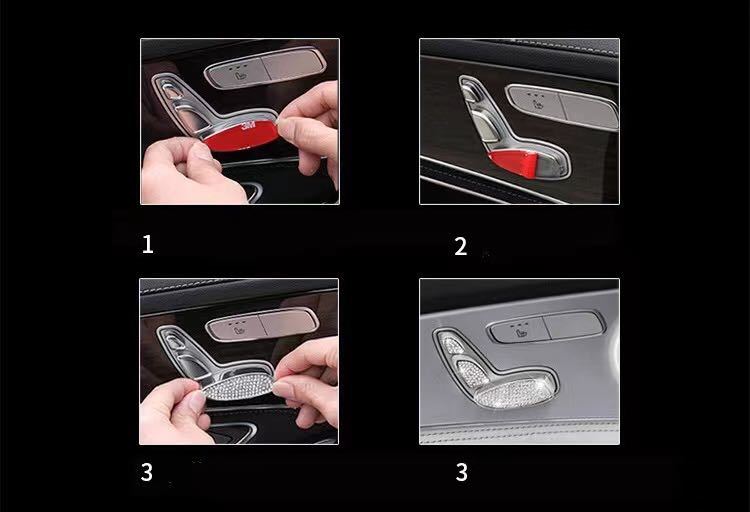 3M

1

2

3

3