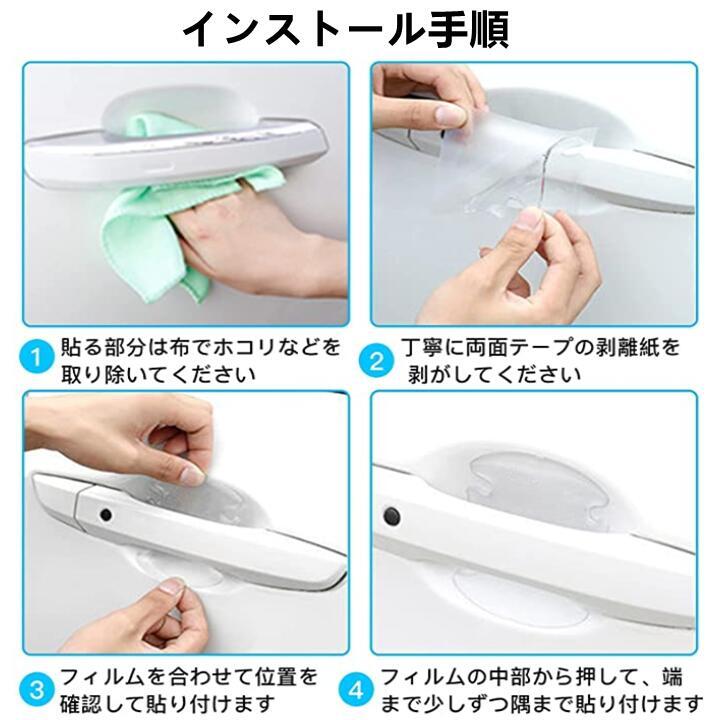 インストール手順

1 貼る部分は布でホコリなどを取り除いてください

2 丁寧に両面テープの剥離紙を剥がしてください

3 フィルムを合わせて位置を確認して貼り付けます

4 フィルムの中部から押して、端まで少しずつ隅まで貼り付けます