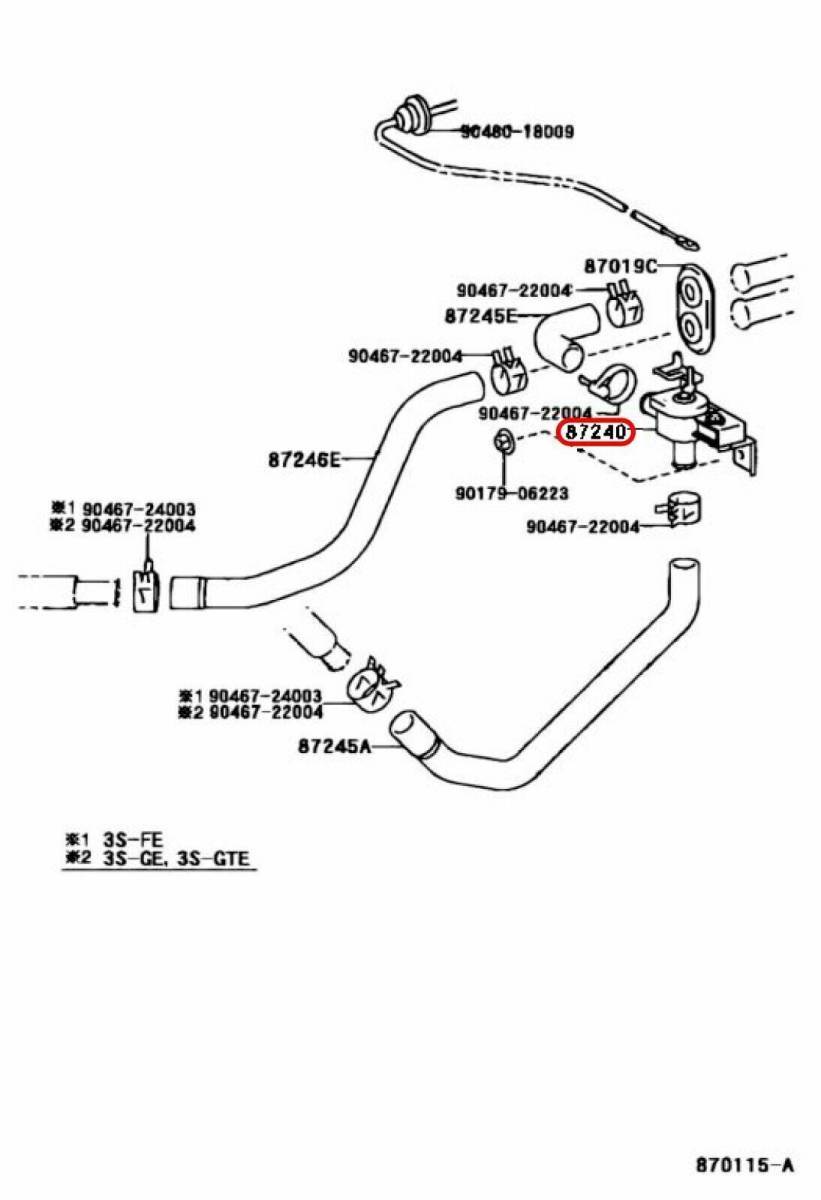 90480-18009
87019C
90467-22004
87245E
90467-22004
90467-22004
87240
87246E
90179-06223
90467-22004
※1 90467-24003
※2 90467-22004
※1 90467-24003
※2 90467-22004
87245A

※1 3S-FE
※2 3S-GE, 3S-GTE

870115-A