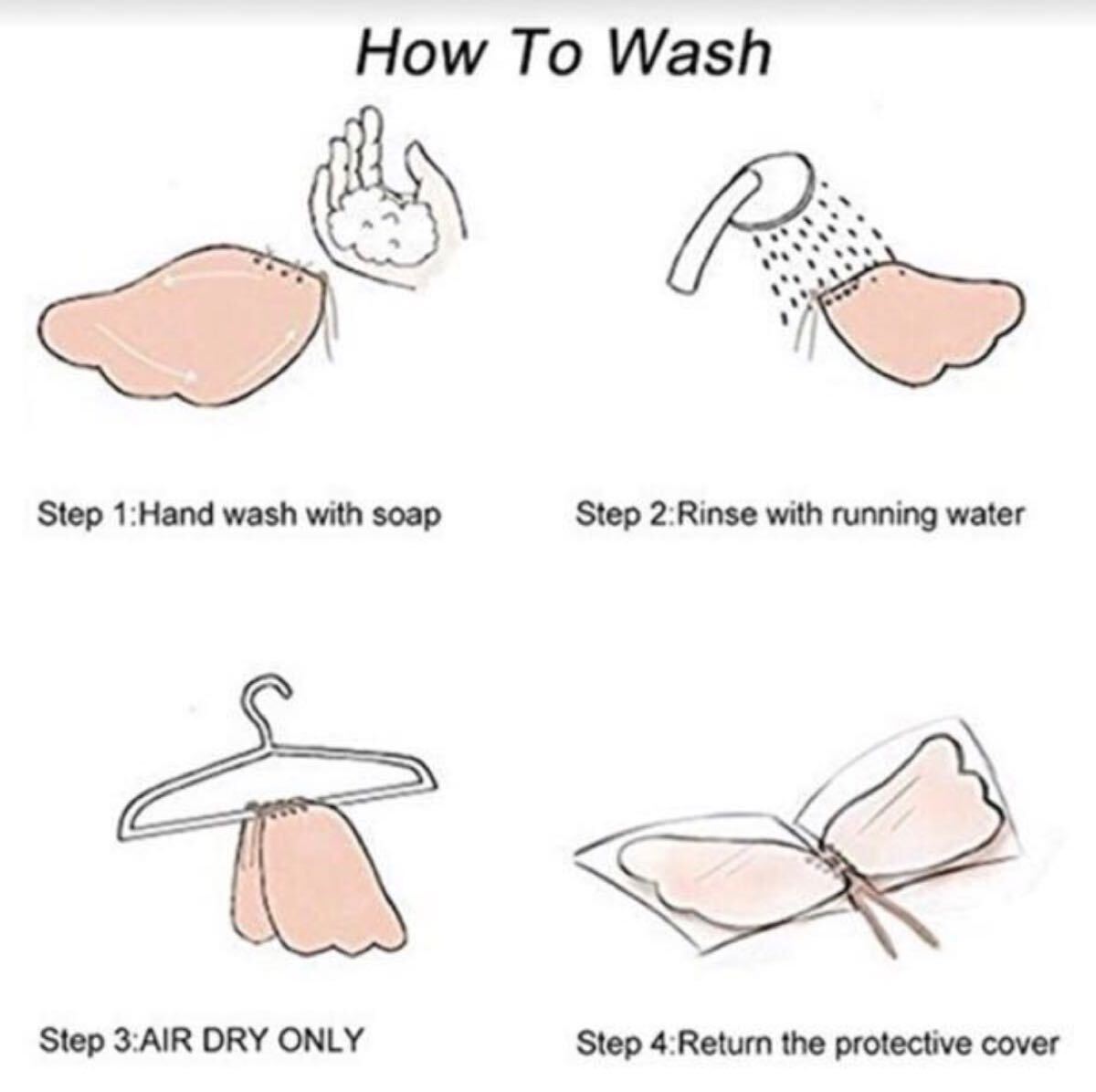 How To Wash

Step 1:Hand wash with soap

Step 2:Rinse with running water

Step 3:AIR DRY ONLY

Step 4:Return the protective cover