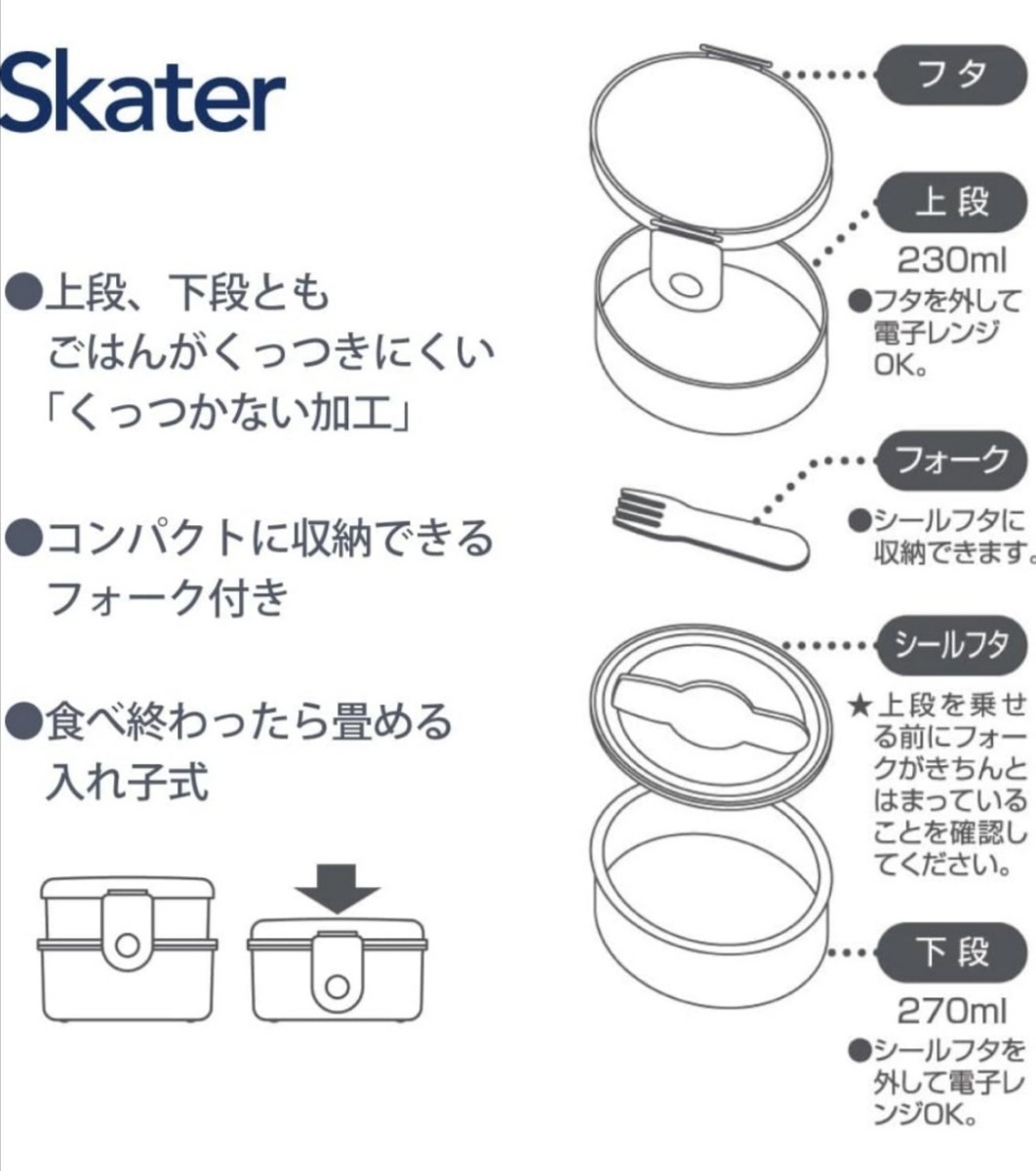 Skater

●上段、下段とも ごはんがくっつきにくい 「くっつかない加工」

●コンパクトに収納できる フォーク付き

●食べ終わったら畳める 入れ子式

フタ

上段
230ml
●フタを外して電子レンジOK。

フォーク
●シールフタに収納できます。

シールフタ
★上段を乗せる前にフォークがきちんとはまっていることを確認してください。

下段
270ml
●シールフタを外して電子レンジOK。