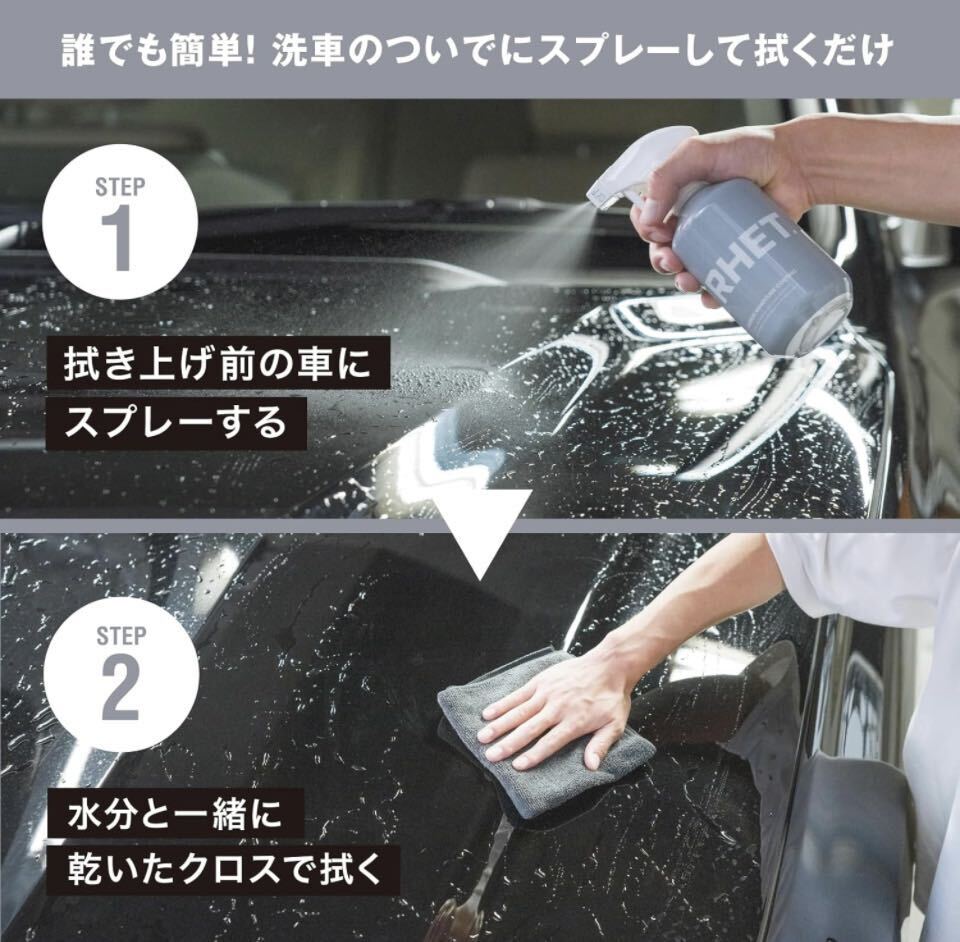 誰でも簡単! 洗車のついでにスプレーして拭くだけ

STEP
1

RHET

拭き上げ前の車に
スプレーする

STEP
2

水分と一緒に
乾いたクロスで拭く