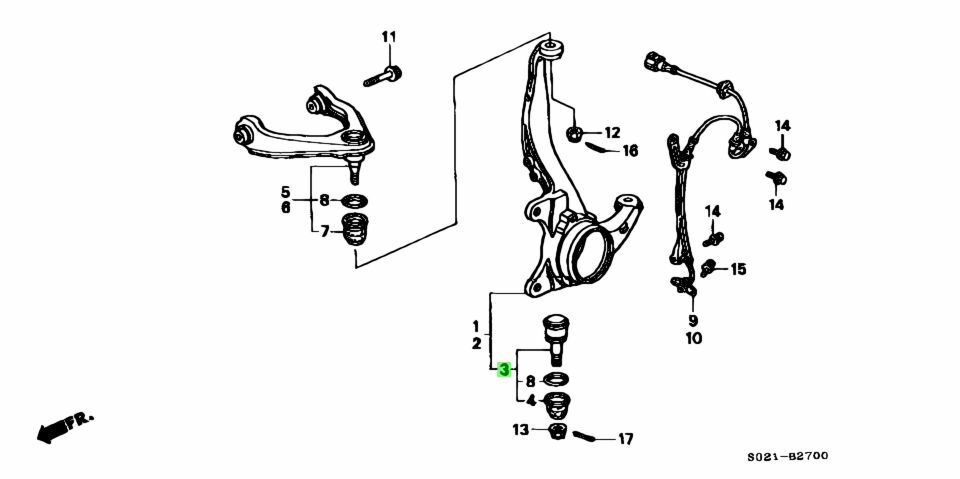 11
12
16
14
14
5
6
8
7
14
15
9
10
1
2
3
8
4
13
17
FR.
S021-B2700