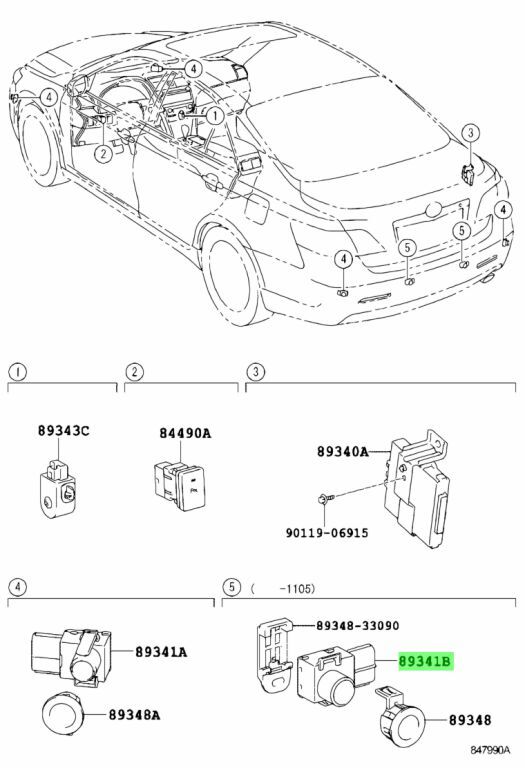 4
4
1
2
3
4
5
5
4

1
2
3

89343C
84490A
89340A
90119-06915

4
5 ( -1105)

89341A
89348A
89348-33090
89341B
89348

847990A