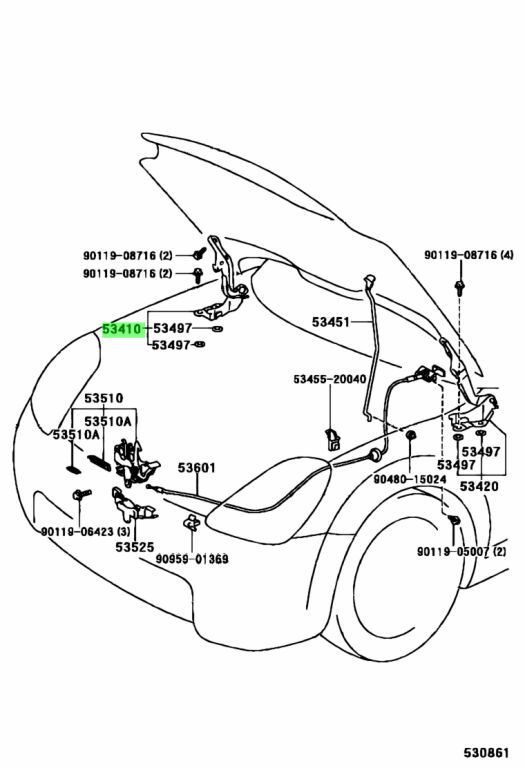 90119-08716 (2)
90119-08716 (2)
90119-08716 (4)
53410
53497
53497
53451
53455-20040
53510
53510A
53510A
53601
53497
53497
90480-15024
53420
90119-06423 (3)
53525
90959-01369
90119-05007 (2)
530861