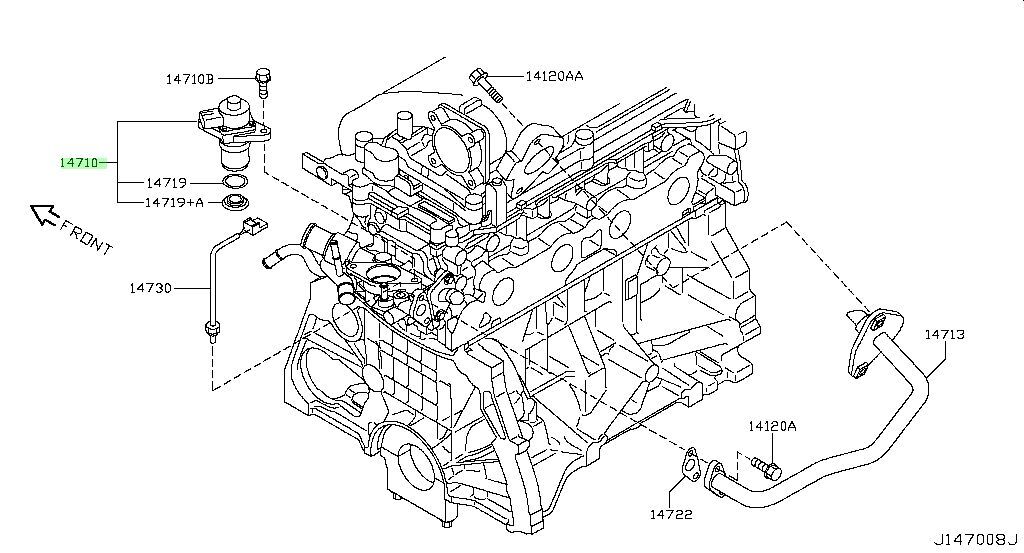 14710B
14120AA
14710
14719
14719+A
FRONT
14730
14713
14120A
14722
J147008J