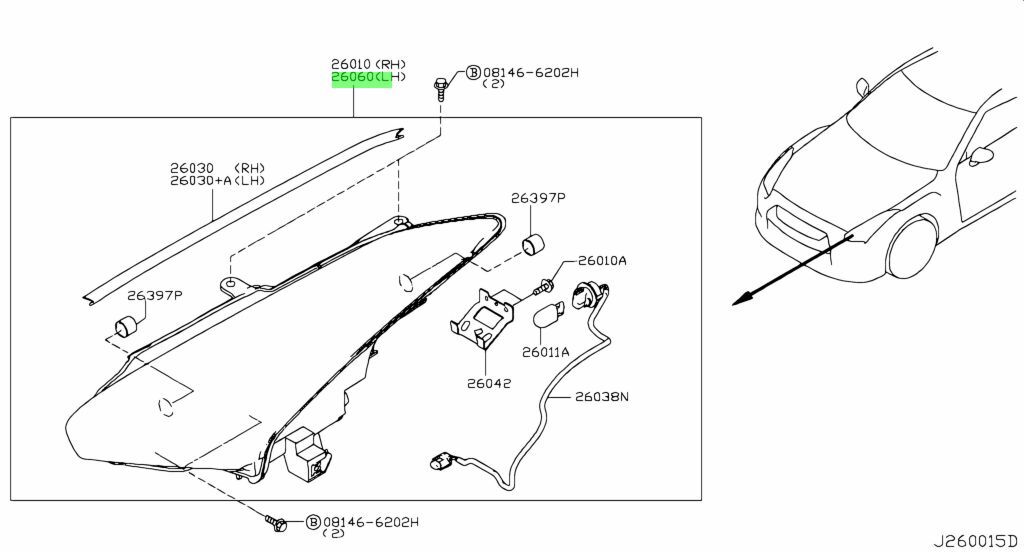 26010 (RH)
26060 (LH)

B 08146-6202H
(2)

26030 (RH)
26030+A (LH)

26397P

26397P

26010A

26011A

26042

26038N

B 08146-6202H
(2)

J260015D