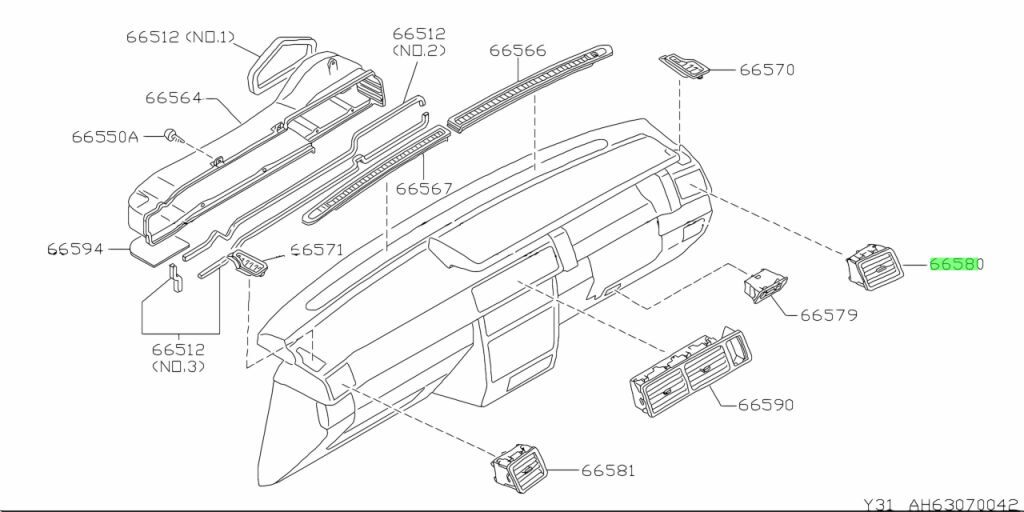 66512 (NO.1)
66512 (NO.2)
66566
66570
66564
66550A
66567
66594
66571
66580
66579
66512 (NO.3)
66590
66581
Y31 AH63070042