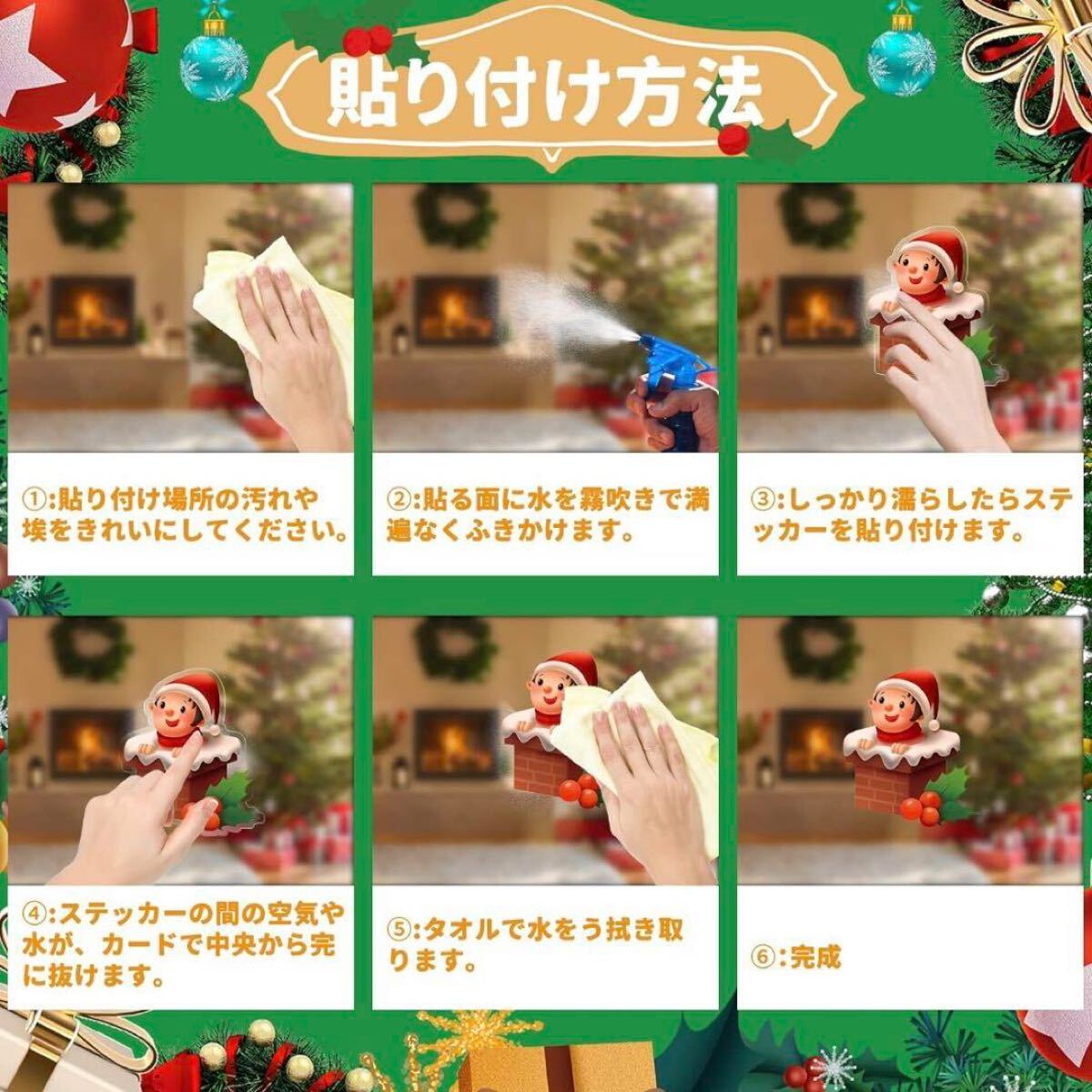 貼り付け方法

①:貼り付け場所の汚れや埃をきれいにしてください。

②:貼る面に水を霧吹きで満遍なくふきかけます。

③:しっかり濡らしたらステッカーを貼り付けます。

④:ステッカーの間の空気や水が、カードで中央から完に抜けます。

⑤:タオルで水をう拭き取ります。

⑥:完成