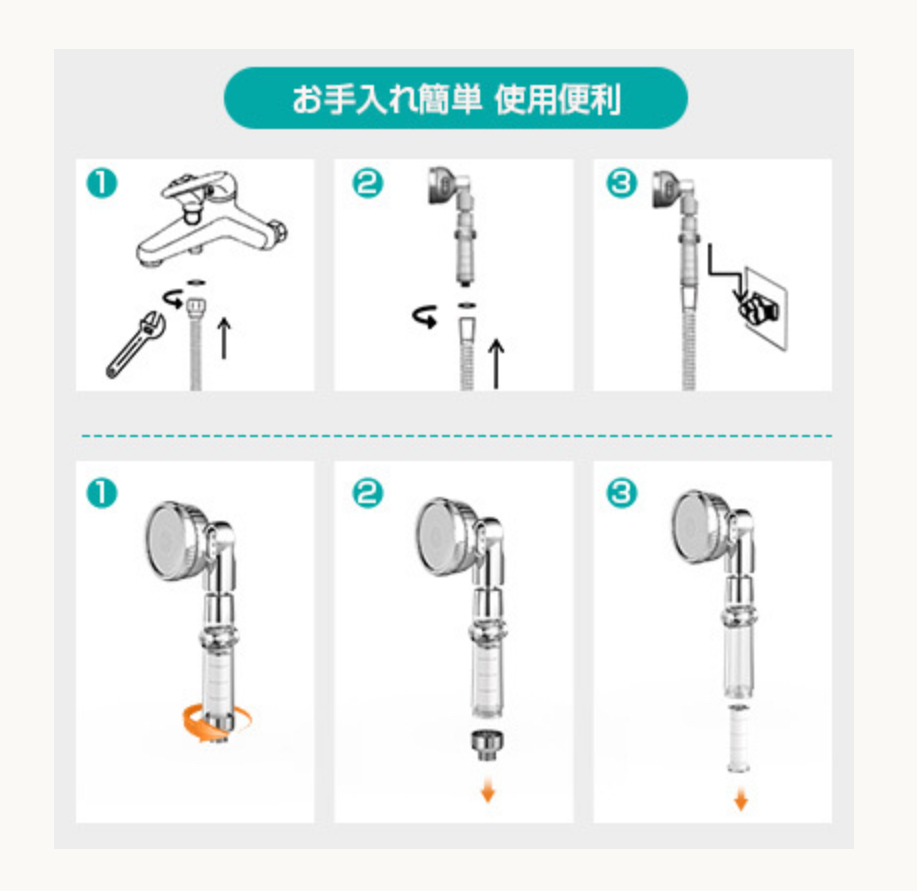 お手入れ簡単 使用便利

❶

❷

❸

❶

❷

❸