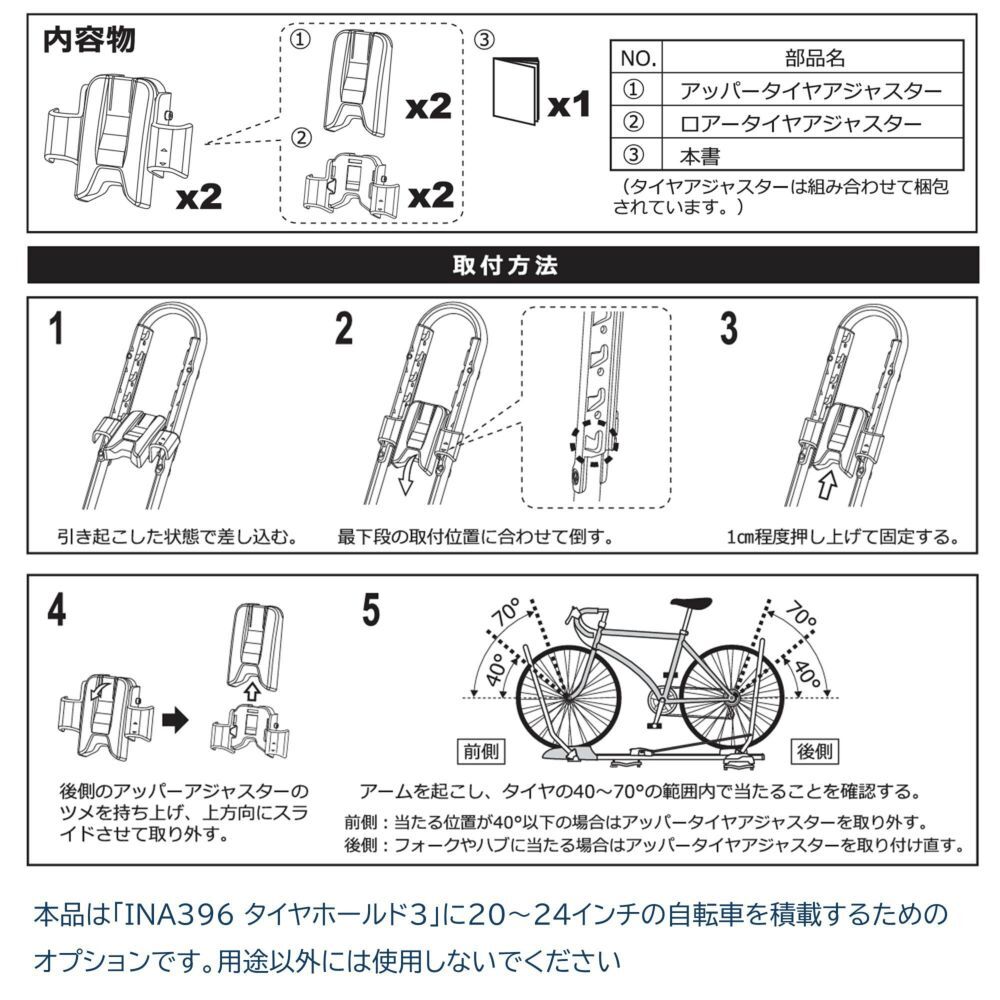 内容物

x2

①

x2

②

x2

③

x1

| NO. | 部品名 |
|---|---|
| ① | アッパータイヤアジャスター |
| ② | ロアータイヤアジャスター |
| ③ | 本書 |

（タイヤアジャスターは組み合わせて梱包されています。）

取付方法

1

引き起こした状態で差し込む。

2

最下段の取付位置に合わせて倒す。

3

1cm程度押し上げて固定する。

4

後側のアッパーアジャスターのツメを持ち上げ、上方向にスライドさせて取り外す。

5

70°

40°

70°

40°

前側

後側

アームを起こし、タイヤの40～70°の範囲内で当たることを確認する。

前側：当たる位置が40°以下の場合はアッパータイヤアジャスターを取り外す。

後側：フォークやハブに当たる場合はアッパータイヤアジャスターを取り付け直す。

本品は「INA396 タイヤホールド3」に20～24インチの自転車を積載するためのオプションです。用途以外には使用しないでください