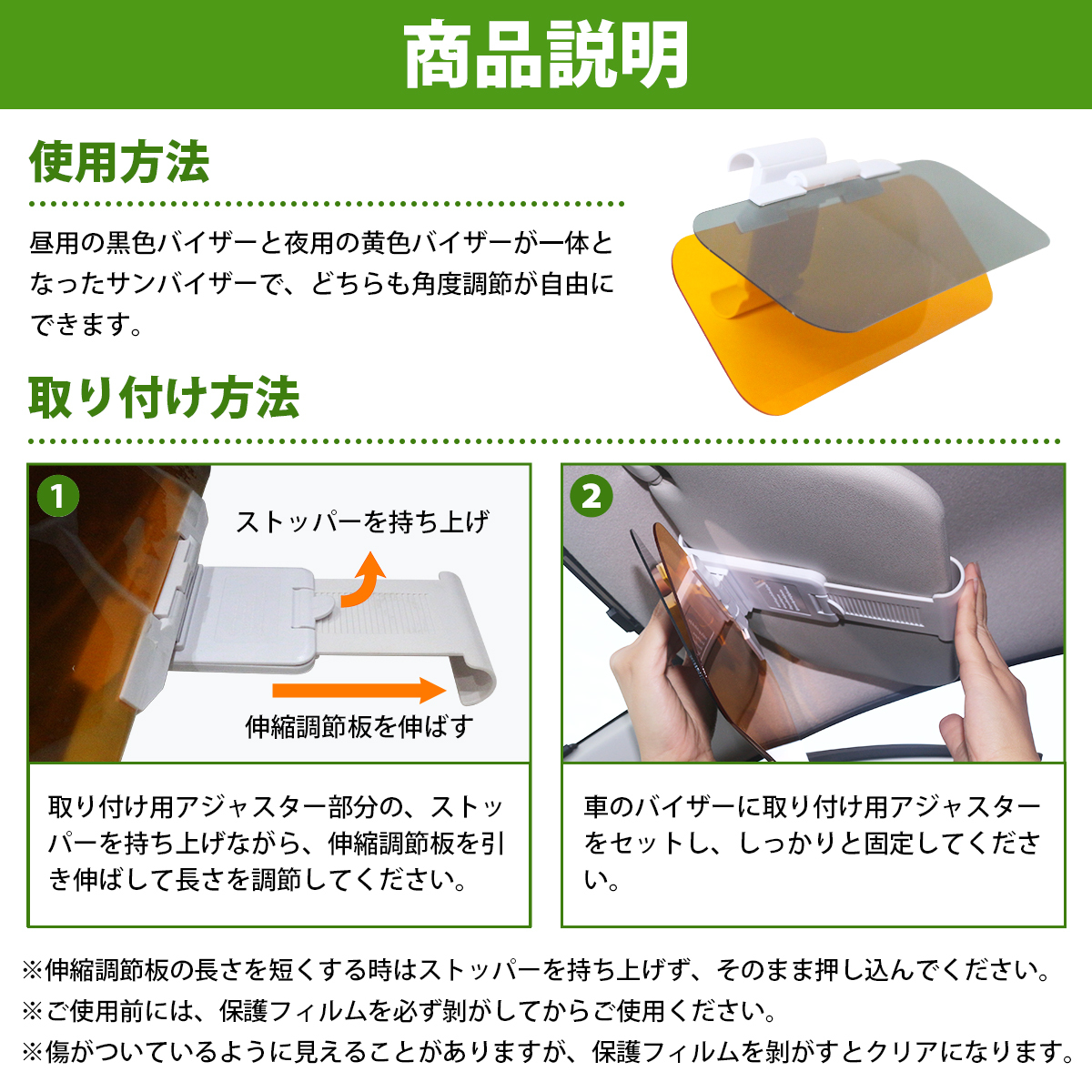 商品説明

使用方法

昼用の黒色バイザーと夜用の黄色バイザーが一体となったサンバイザーで、どちらも角度調節が自由にできます。

取り付け方法

1

ストッパーを持ち上げ

伸縮調節板を伸ばす

取り付け用アジャスター部分の、ストッパーを持ち上げながら、伸縮調節板を引き伸ばして長さを調節してください。

2

車のバイザーに取り付け用アジャスターをセットし、しっかりと固定してください。

※伸縮調節板の長さを短くする時はストッパーを持ち上げず、そのまま押し込んでください。
※ご使用前には、保護フィルムを必ず剥がしてからご使用ください。
※傷がついているように見えることがありますが、保護フィルムを剥がすとクリアになります。