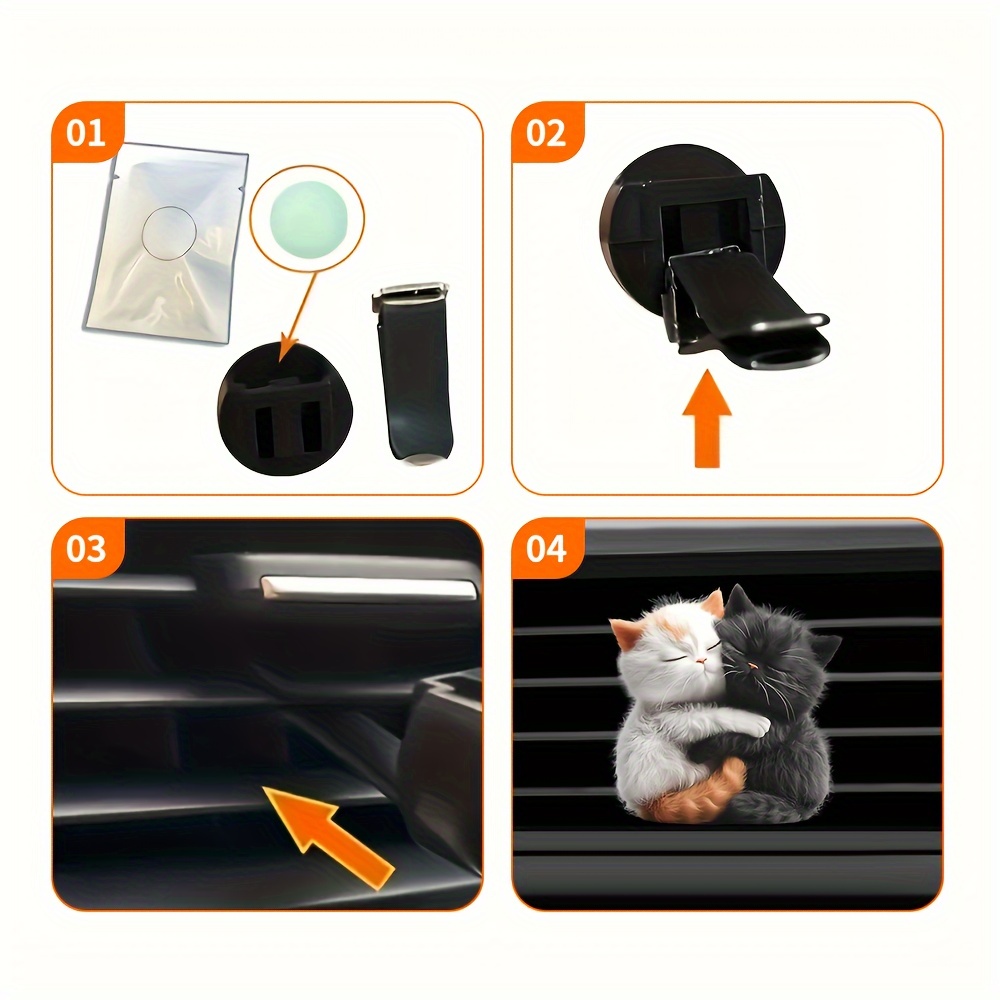 01

02

03

04