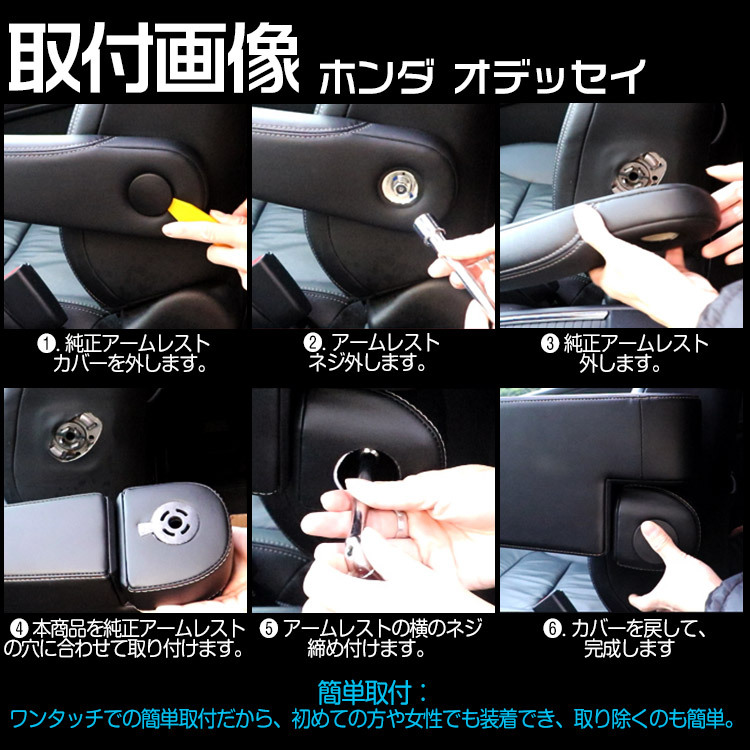 取付画像 ホンダ オデッセイ

❶. 純正アームレストカバーを外します。

❷. アームレストネジ外します。

❸ 純正アームレスト外します。

❹ 本商品を純正アームレストの穴に合わせて取り付けます。

❺ アームレストの横のネジ締め付けます。

❻. カバーを戻して、完成します

簡単取付：
ワンタッチでの簡単取付だから、初めての方や女性でも装着でき、取り除くのも簡単。