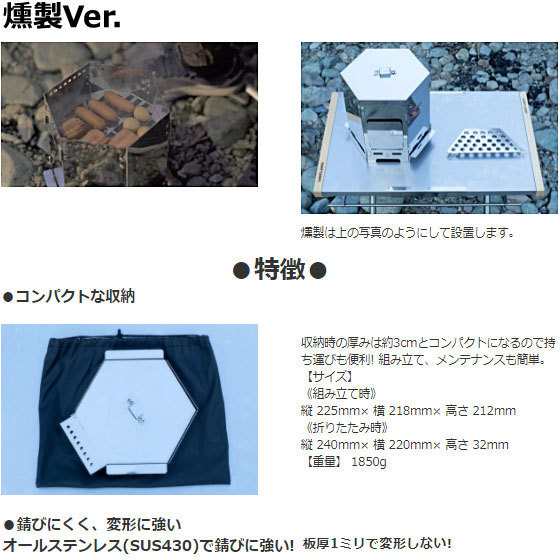 燻製Ver.

燻製は上の写真のようにして設置します。

●特徴●

●コンパクトな収納

収納時の厚みは約3cmとコンパクトになるので持ち運びも便利! 組み立て、メンテナンスも簡単。
【サイズ】
《組み立て時》
縦 225mm× 横 218mm× 高さ 212mm
《折りたたみ時》
縦 240mm× 横 220mm× 高さ 32mm
【重量】 1850g

●錆びにくく、変形に強い
オールステンレス(SUS430)で錆びに強い! 板厚1ミリで変形しない!