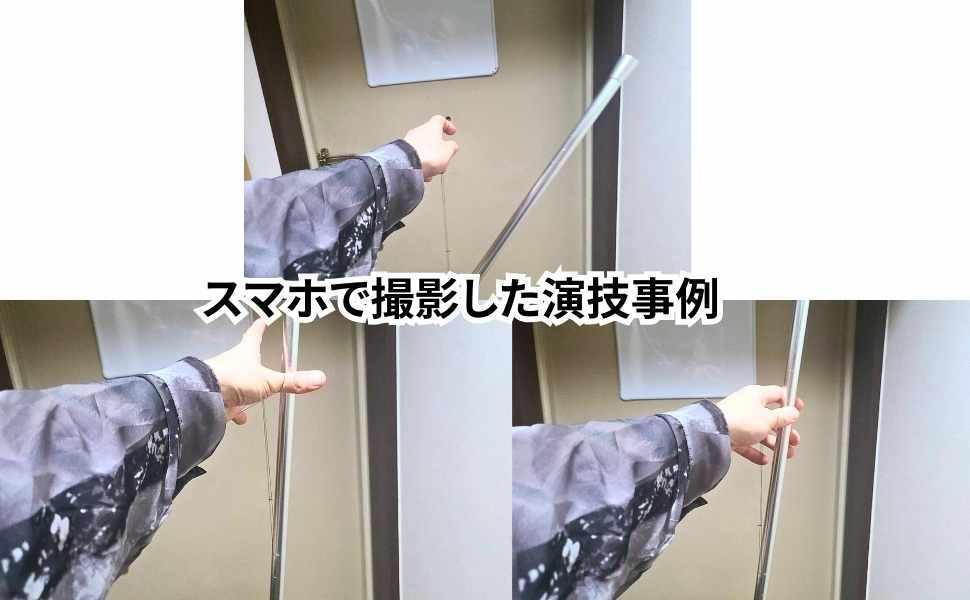 スマホで撮影した演技事例