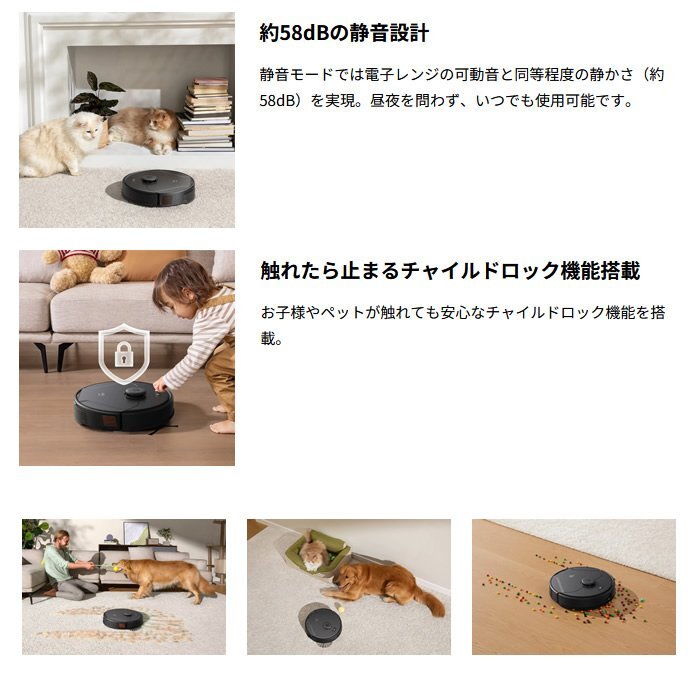 約58dBの静音設計

静音モードでは電子レンジの可動音と同等程度の静かさ（約58dB）を実現。昼夜を問わず、いつでも使用可能です。

触れたら止まるチャイルドロック機能搭載

お子様やペットが触れても安心なチャイルドロック機能を搭載。