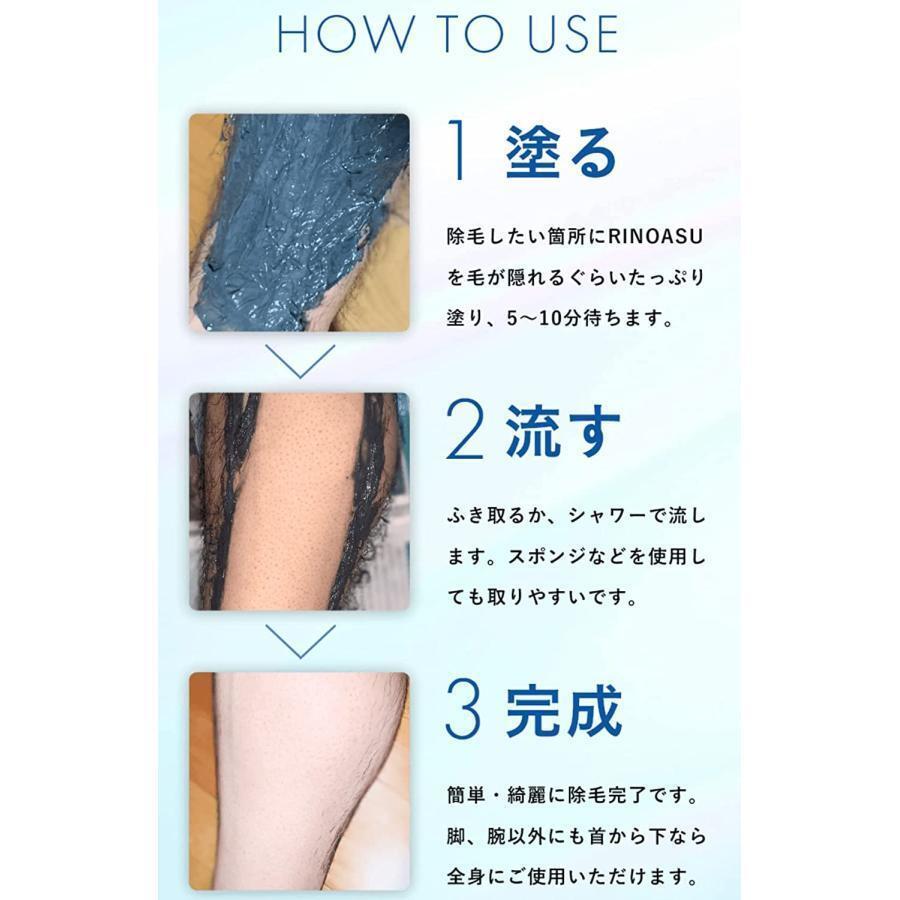 HOW TO USE

1 塗る

除毛したい箇所にRINOASUを毛が隠れるぐらいたっぷり塗り、5〜10分待ちます。

2 流す

ふき取るか、シャワーで流します。スポンジなどを使用しても取りやすいです。

3 完成

簡単・綺麗に除毛完了です。脚、腕以外にも首から下なら全身にご使用いただけます。