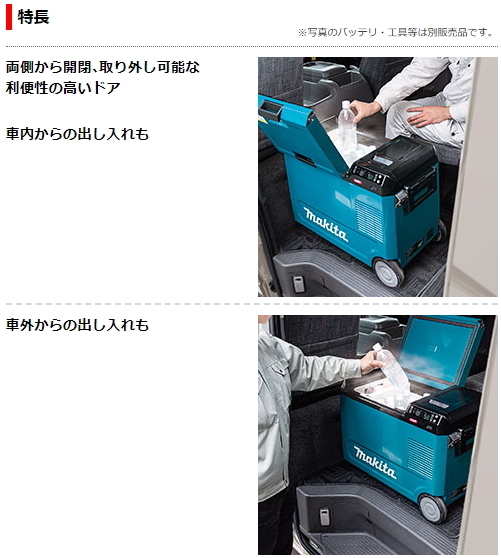 特長

※写真のバッテリ・工具等は別販売品です。

両側から開閉､取り外し可能な利便性の高いドア

車内からの出し入れも

makita

車外からの出し入れも

makita