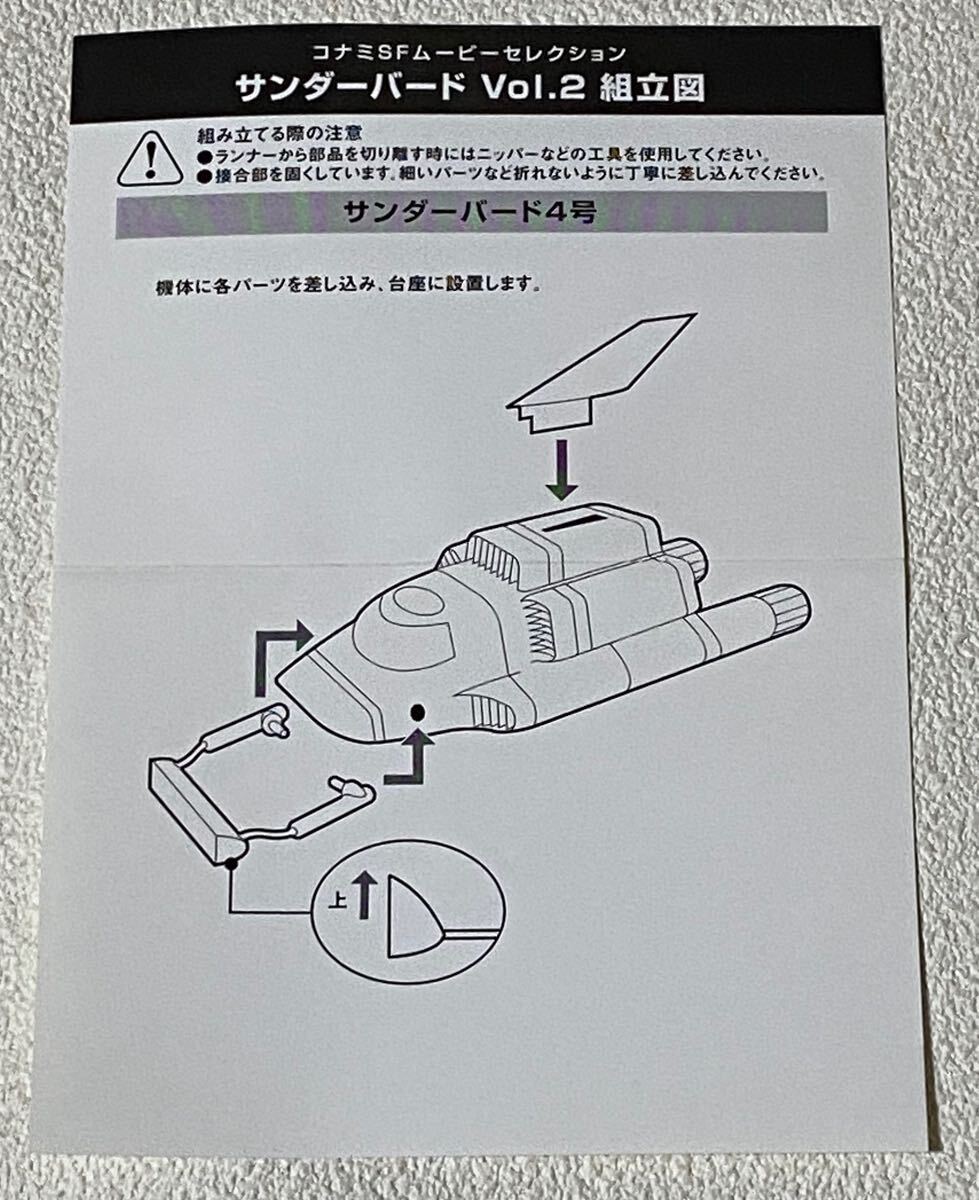 コナミSFムービーセレクション
サンダーバード Vol.2 組立図

組み立てる際の注意
●ランナーから部品を切り離す時にはニッパーなどの工具を使用してください。
●接合部を固くしています。細いパーツなど折れないように丁寧に差し込んでください。

サンダーバード4号

機体に各パーツを差し込み、台座に設置します。

上