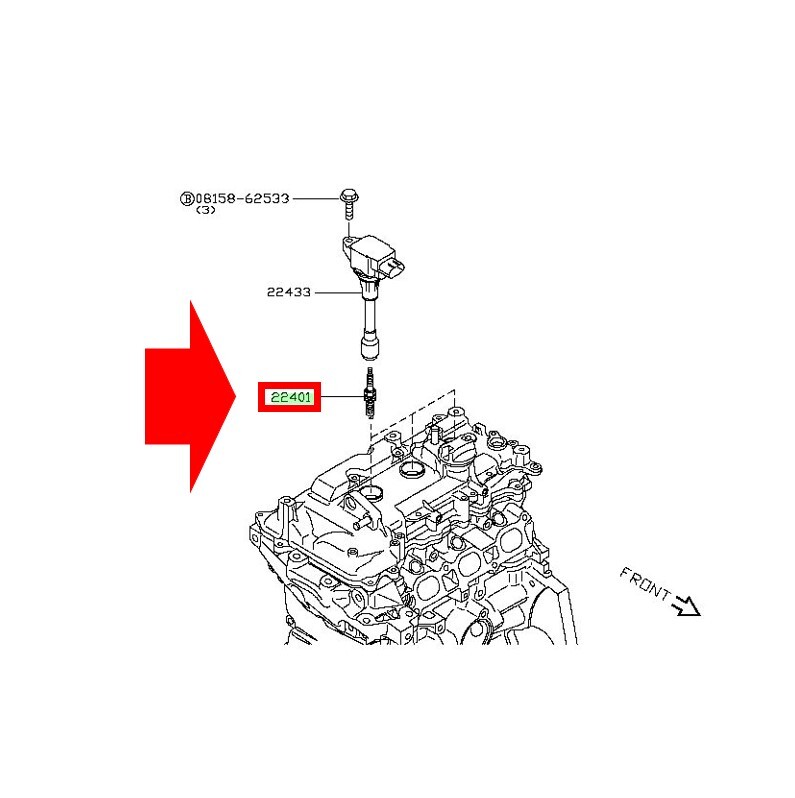 Ⓑ08158-62533
(3)

22433

22401

FRONT