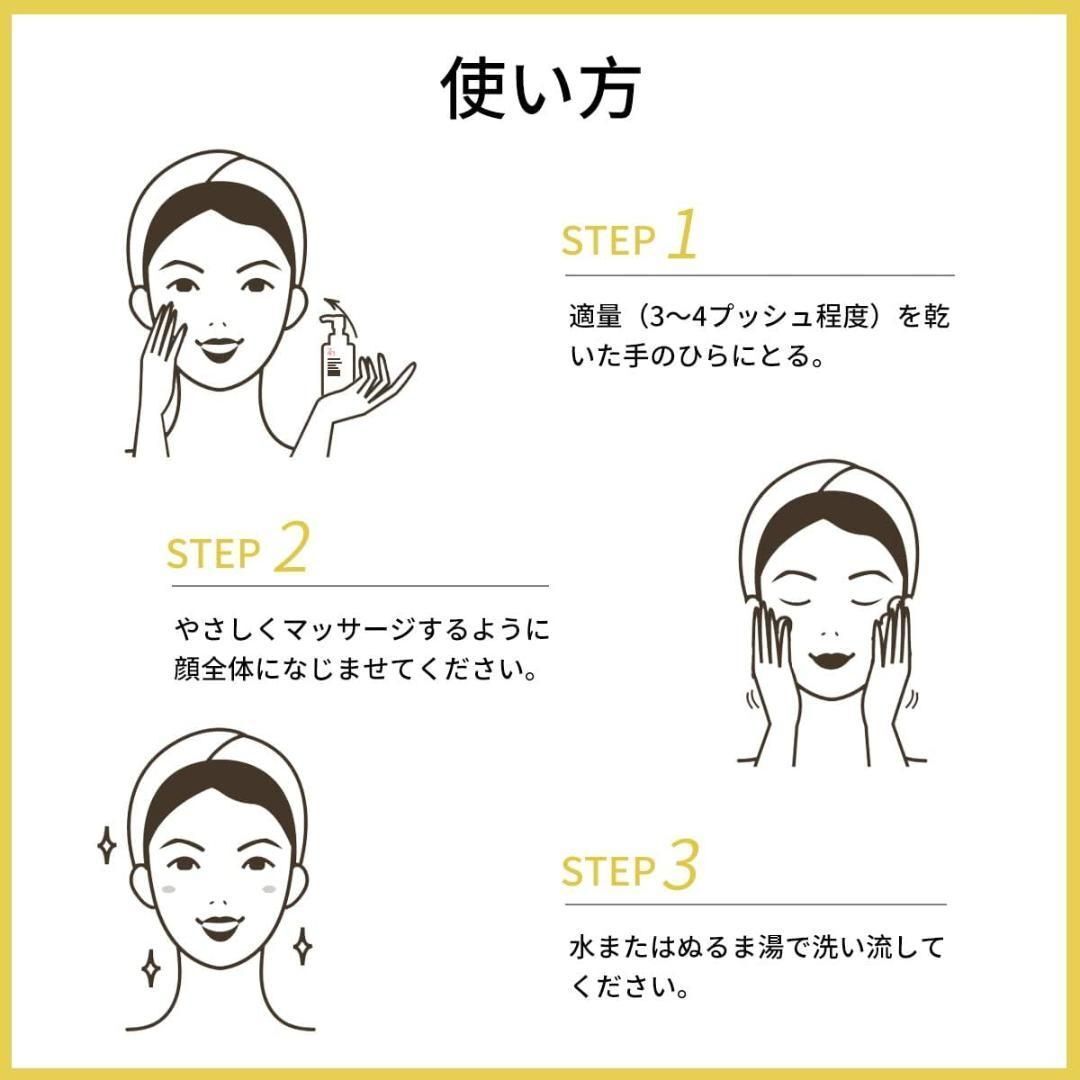 使い方

STEP 1

適量（3〜4プッシュ程度）を乾いた手のひらにとる。

STEP 2

やさしくマッサージするように顔全体になじませてください。

STEP 3

水またはぬるま湯で洗い流してください。