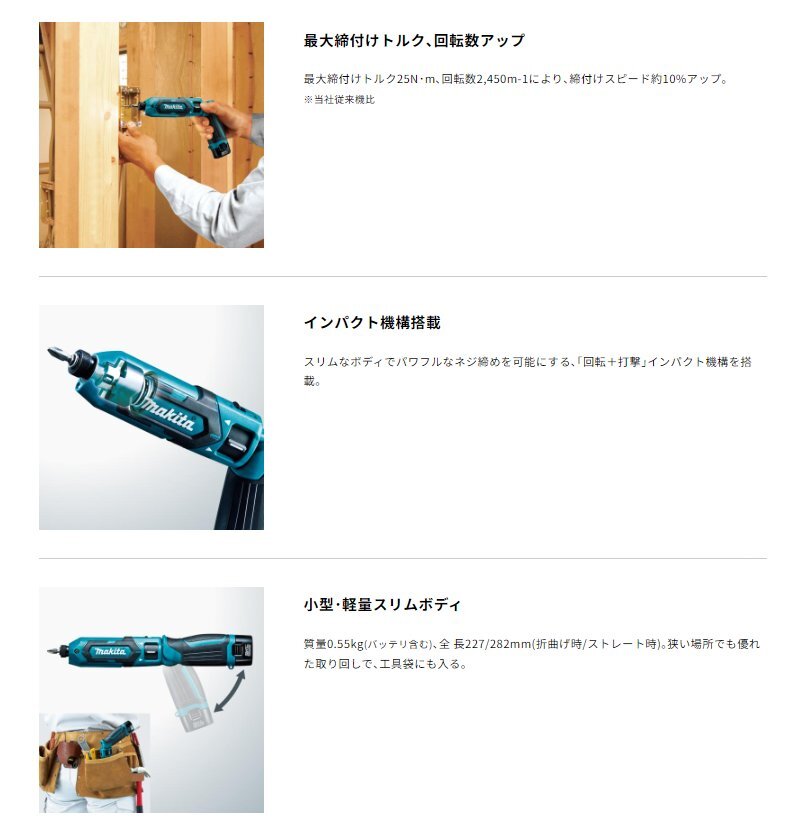 makita

最大締付けトルク、回転数アップ

最大締付けトルク25N・m、回転数2,450m-1により、締付けスピード約10%アップ。
※当社従来機比

makita

インパクト機構搭載

スリムなボディでパワフルなネジ締めを可能にする、「回転＋打撃」インパクト機構を搭載。

makita

小型・軽量スリムボディ

質量0.55kg(バッテリ含む)、全 長227/282mm(折曲げ時/ストレート時)。狭い場所でも優れた取り回しで、工具袋にも入る。