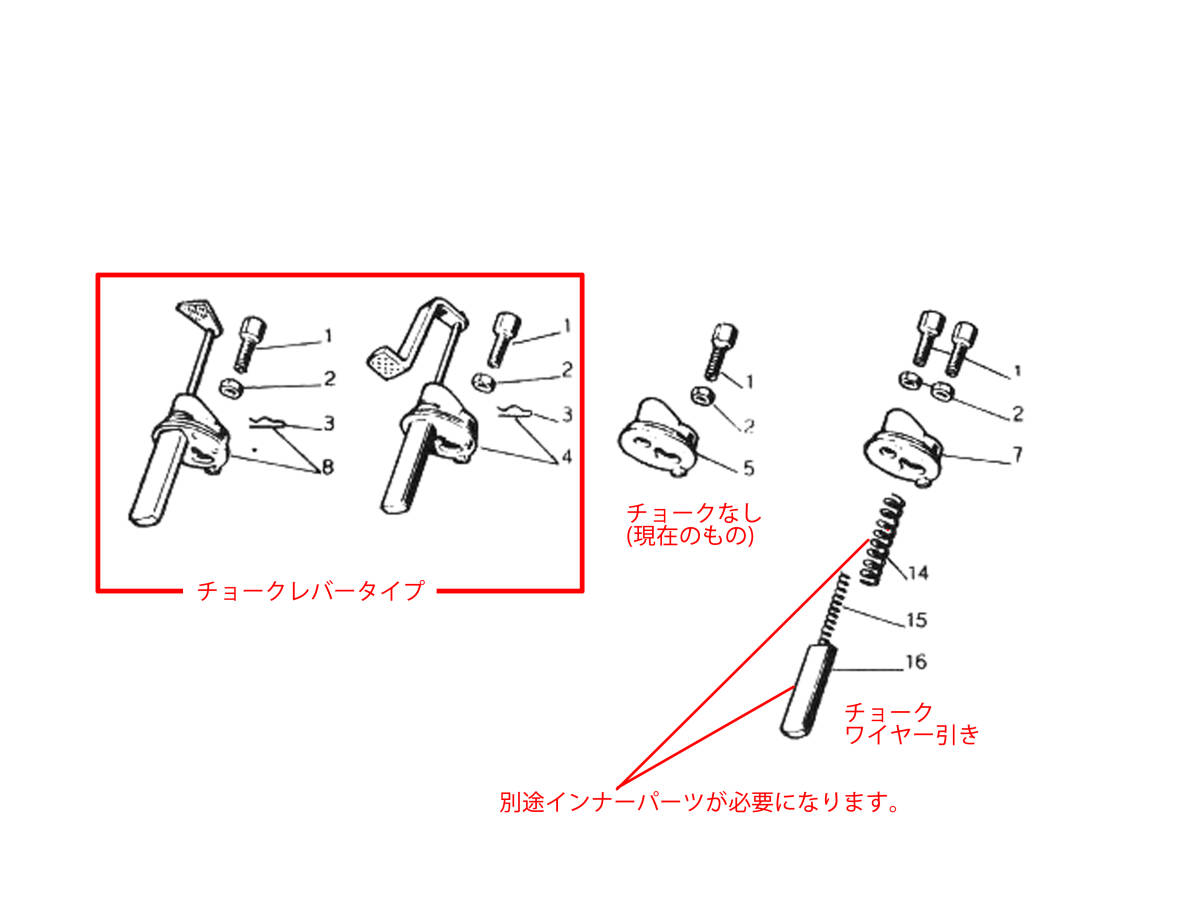 1
2
3
8

1
2
3
4

チョークレバータイプ

1
2
5

チョークなし
(現在のもの)

1
2
7

14
15
16

チョーク
ワイヤー引き

別途インナーパーツが必要になります。